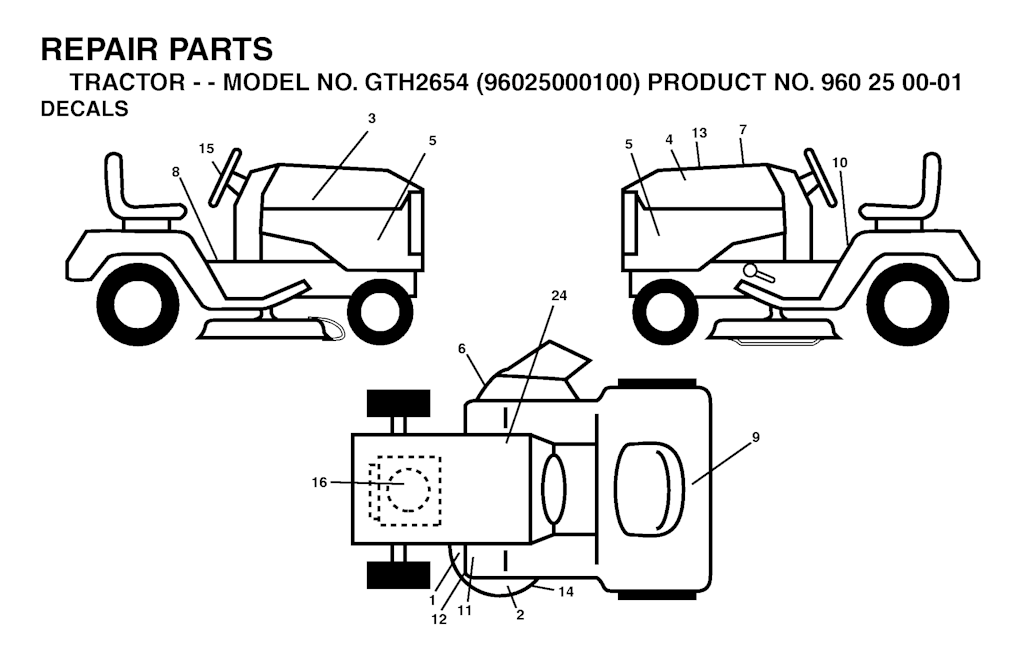 REPAIR PARTS
TRACTOR - - MODEL NO. GTH2654 (96025000100) PRODUCT NO. 960 25 00-01
DECALS

3
5
15
8
5
4
13
7
10
24
6
9
16
1
12
11
2
14