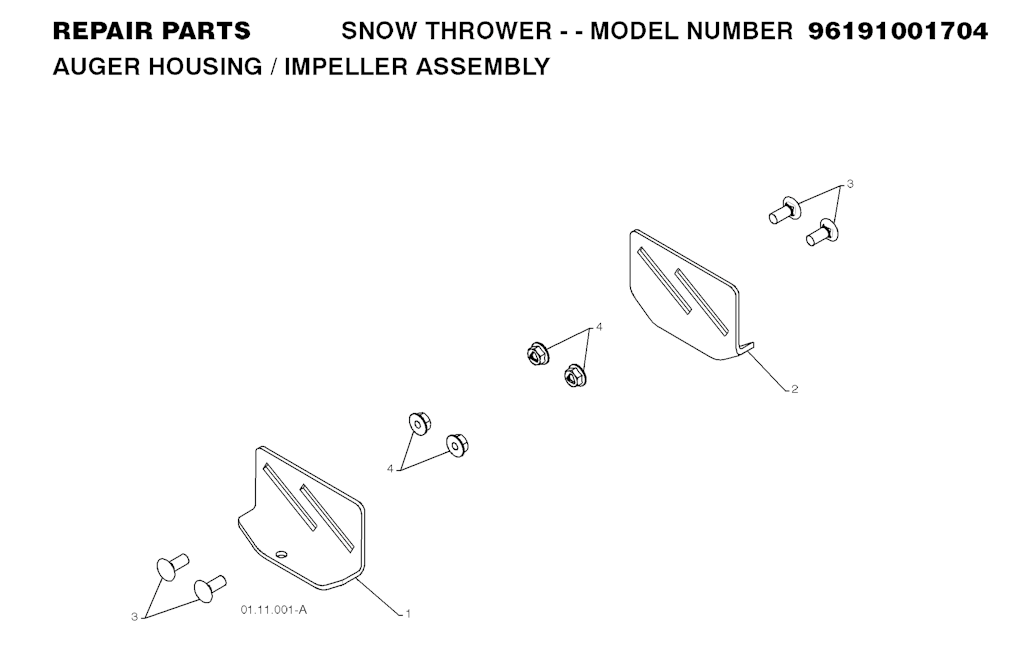 REPAIR PARTS SNOW THROWER - - MODEL NUMBER 96191001704
AUGER HOUSING / IMPELLER ASSEMBLY

3
4
2
4
3
01.11.001-A
1