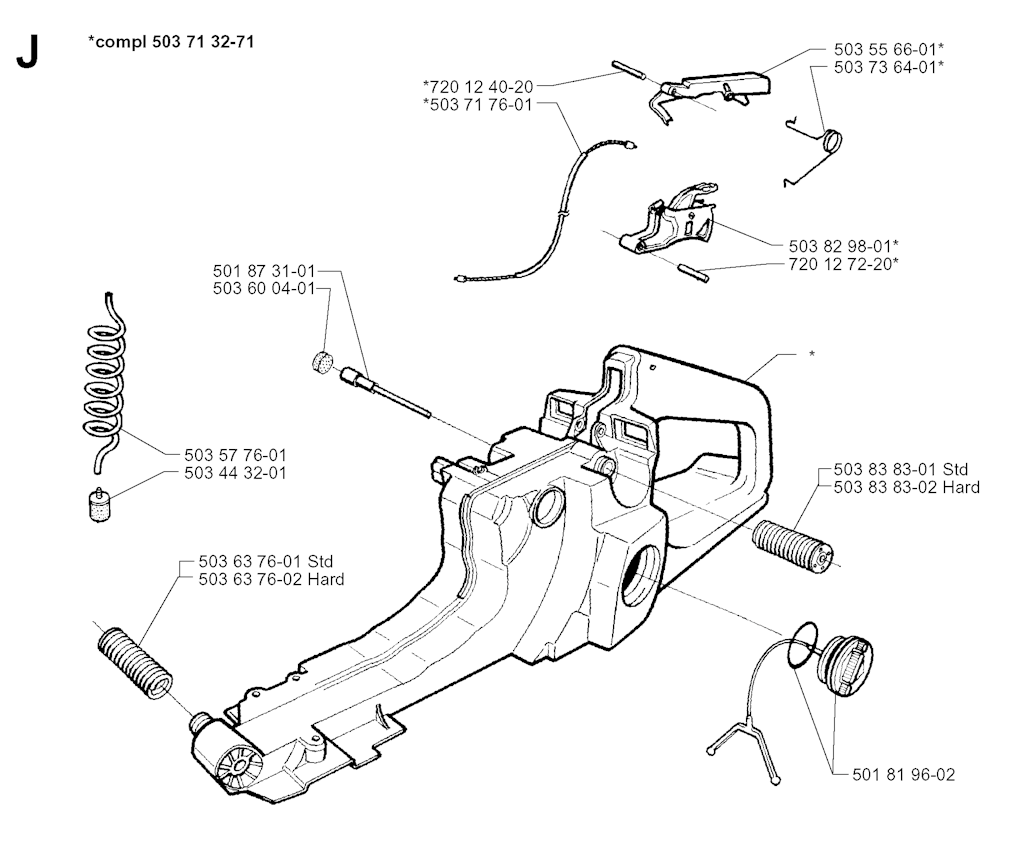 J

*compl 503 71 32-71

*720 12 40-20
*503 71 76-01

503 55 66-01*
503 73 64-01*

503 82 98-01*
720 12 72-20*

501 87 31-01
503 60 04-01

*

503 57 76-01
503 44 32-01

503 83 83-01 Std
503 83 83-02 Hard

503 63 76-01 Std
503 63 76-02 Hard

501 81 96-02