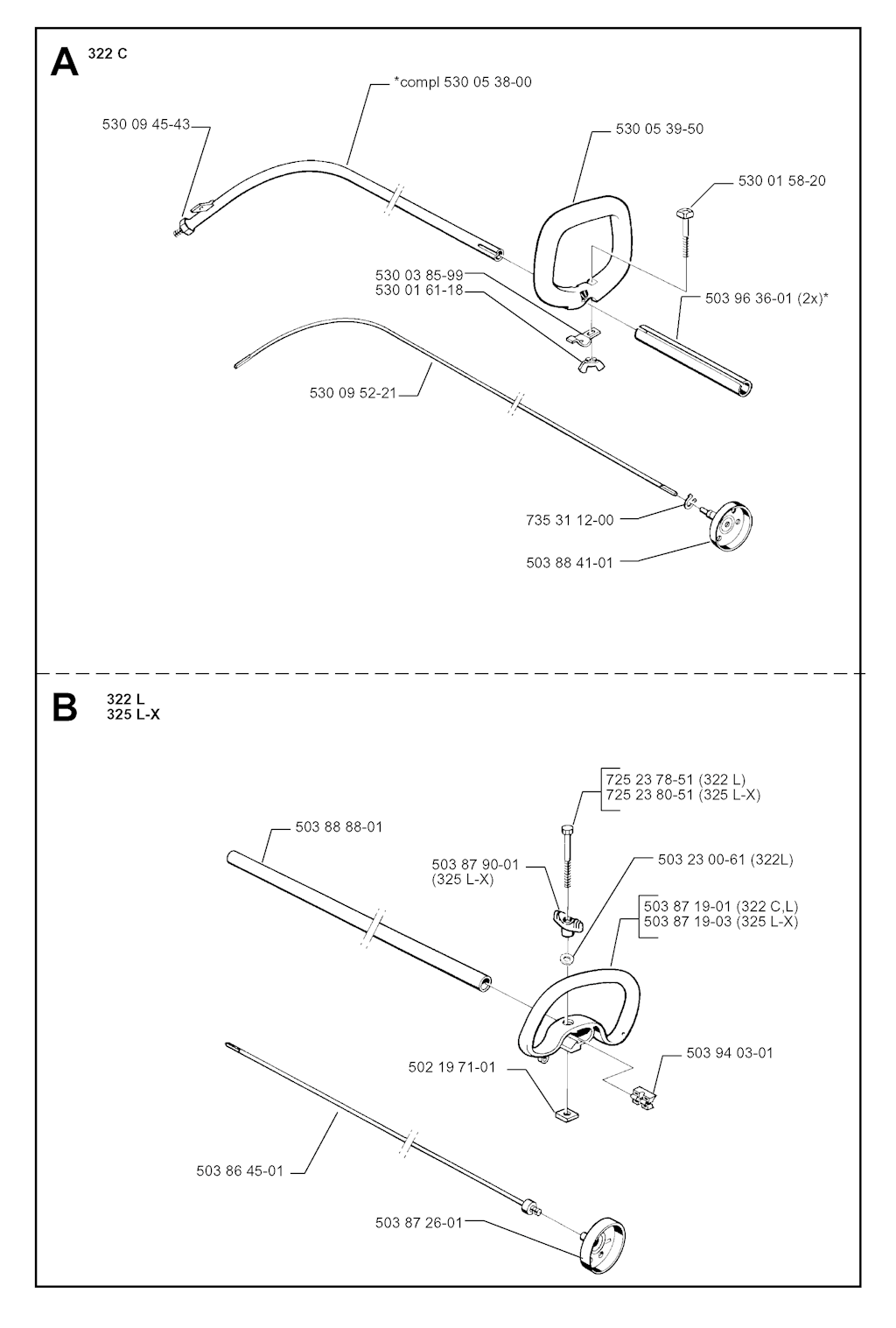 A 322 C

*compl 530 05 38-00

530 09 45-43

530 05 39-50

530 01 58-20

530 03 85-99
530 01 61-18

503 96 36-01 (2x)*

530 09 52-21

735 31 12-00

503 88 41-01

B 322 L
325 L-X

725 23 78-51 (322 L)
725 23 80-51 (325 L-X)

503 88 88-01

503 87 90-01
(325 L-X)

503 23 00-61 (322L)

503 87 19-01 (322 C,L)
503 87 19-03 (325 L-X)

502 19 71-01

503 94 03-01

503 86 45-01

503 87 26-01