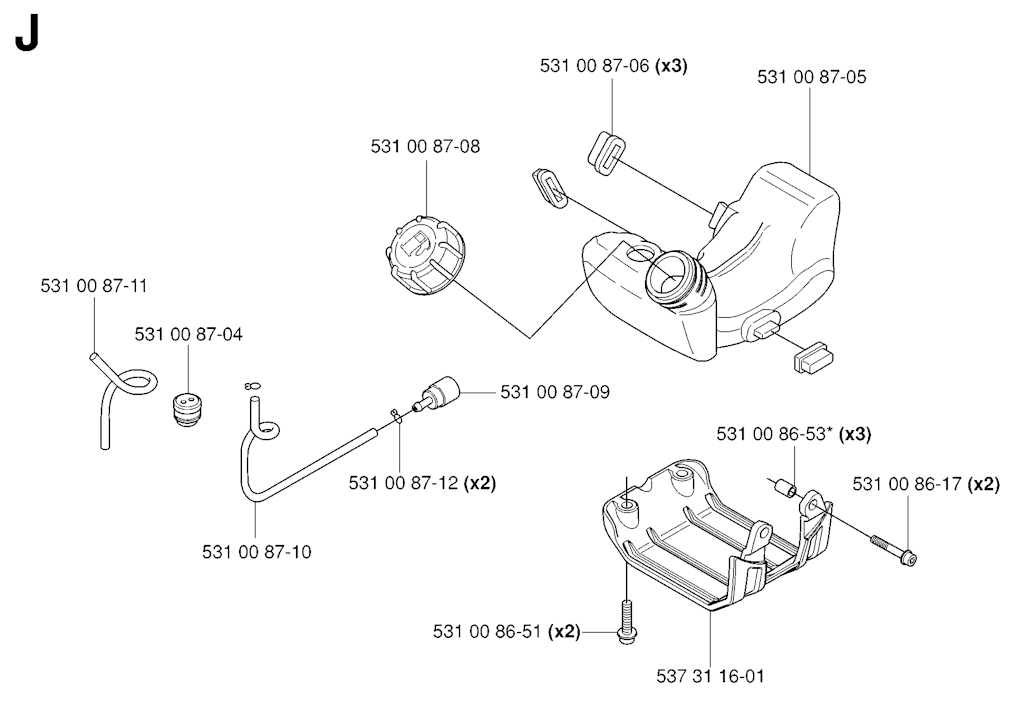 J

531 00 87-06 (x3)
531 00 87-05
531 00 87-08
531 00 87-11
531 00 87-04
531 00 87-09
531 00 87-12 (x2)
531 00 87-10
531 00 86-53* (x3)
531 00 86-17 (x2)
531 00 86-51 (x2)
537 31 16-01