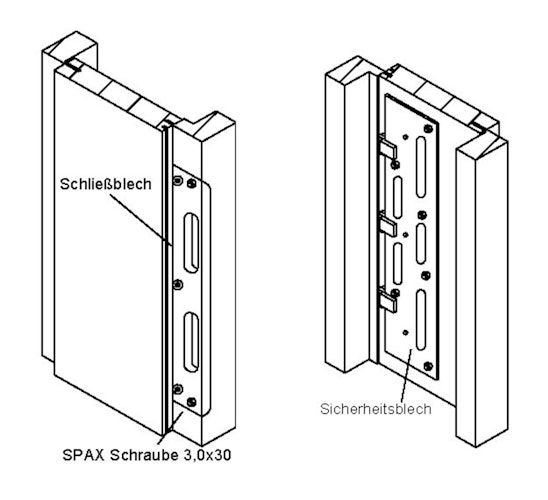 Schließblech

SPAX Schraube 3,0x30

Sicherheitsblech