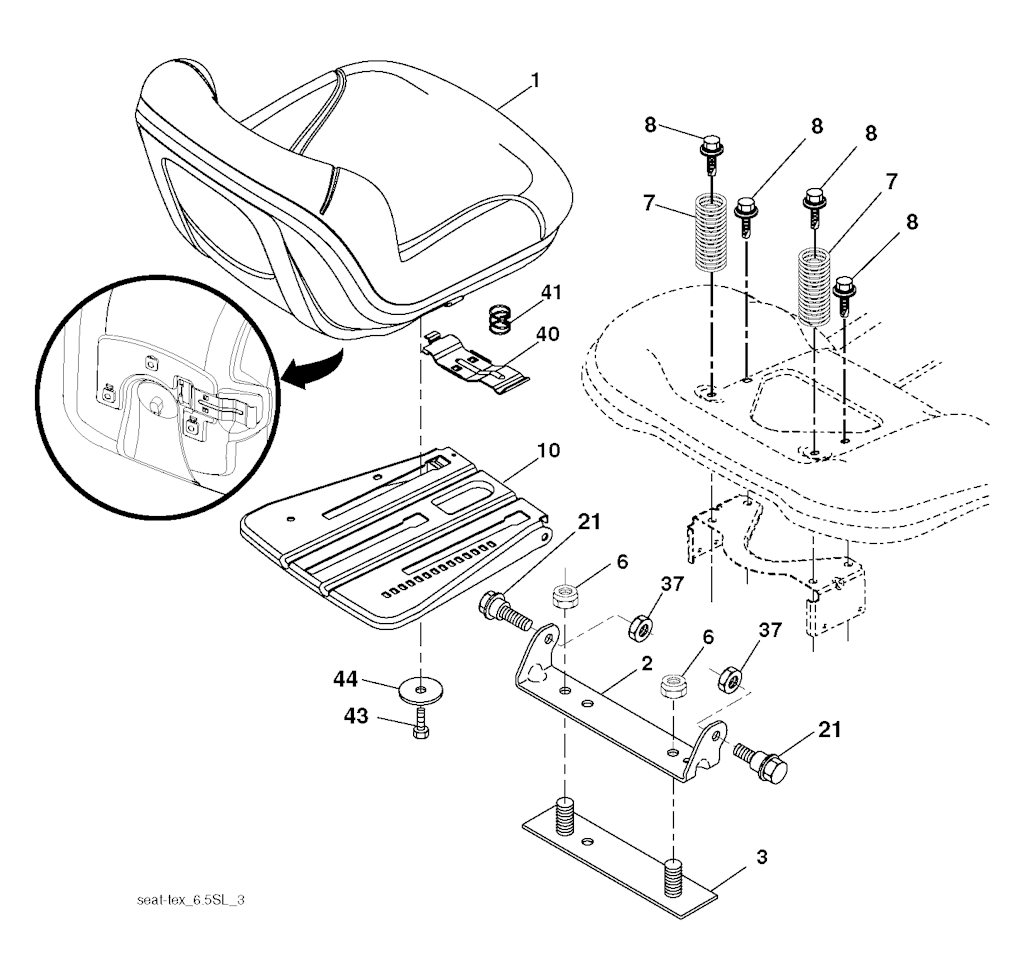 1
8
8
8
7
7
8
41
40
10
21
6
37
6
37
2
44
43
21
3
seat-tex_6.5SL_3