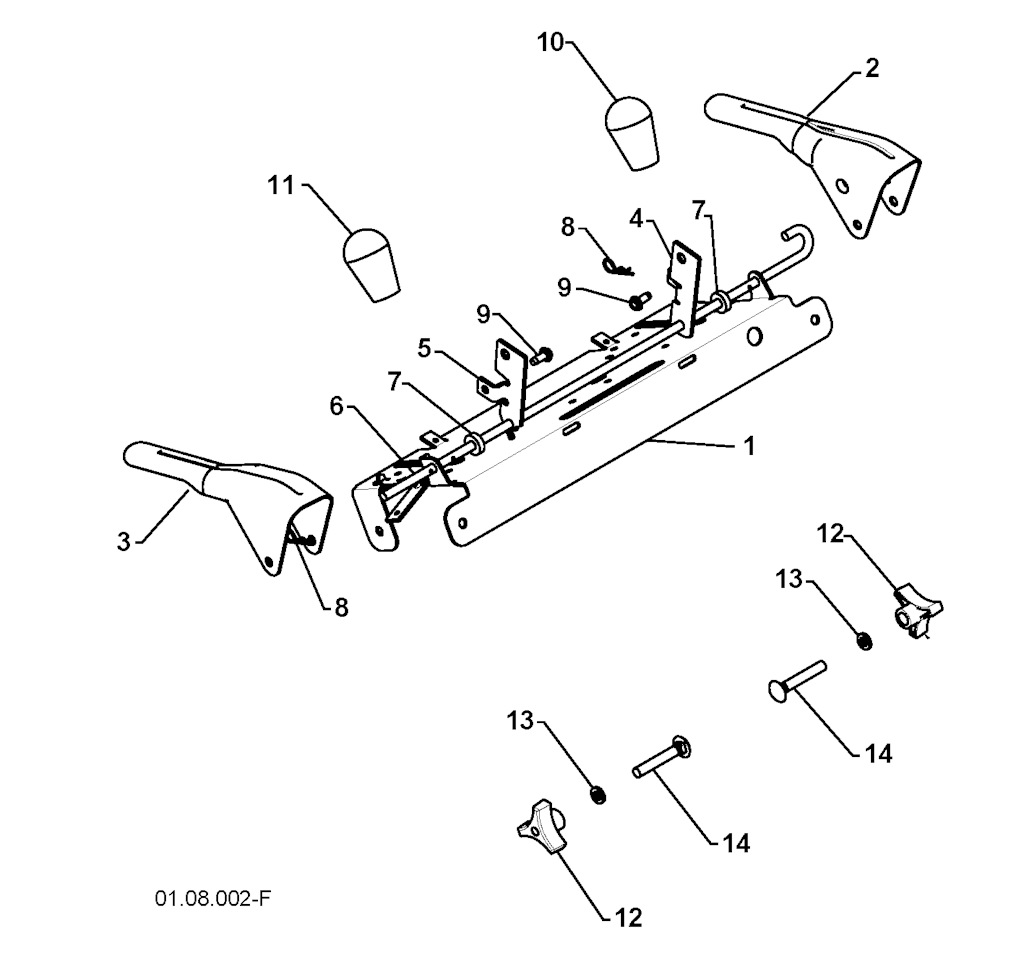 10
2
11
8
4
7
9
9
5
7
6
1
3
8
12
13
14
13
14
12
01.08.002-F