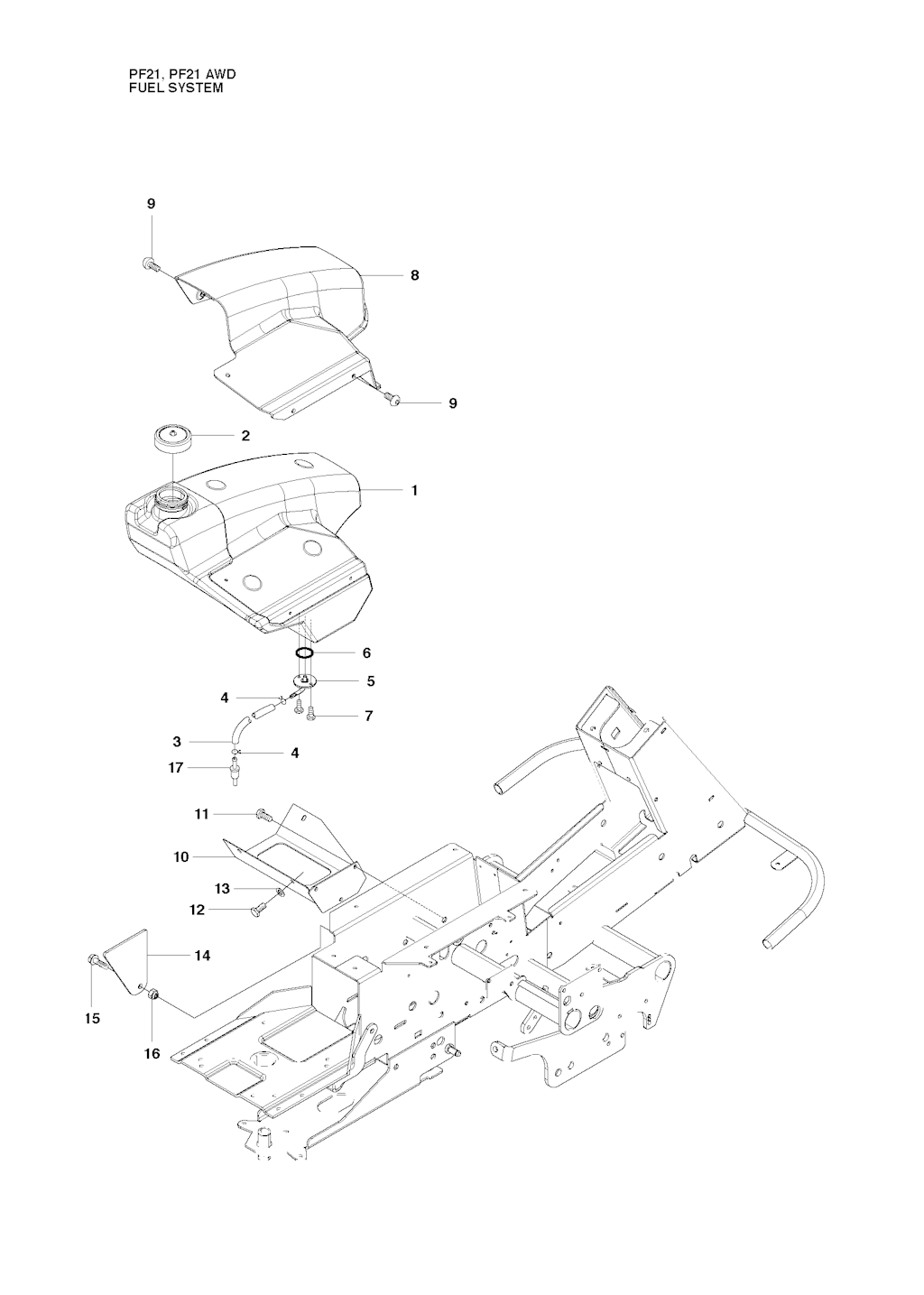 PF21, PF21 AWD
FUEL SYSTEM

9
8
9
2
1
6
5
4
7
3
4
17
11
10
13
12
14
15
16