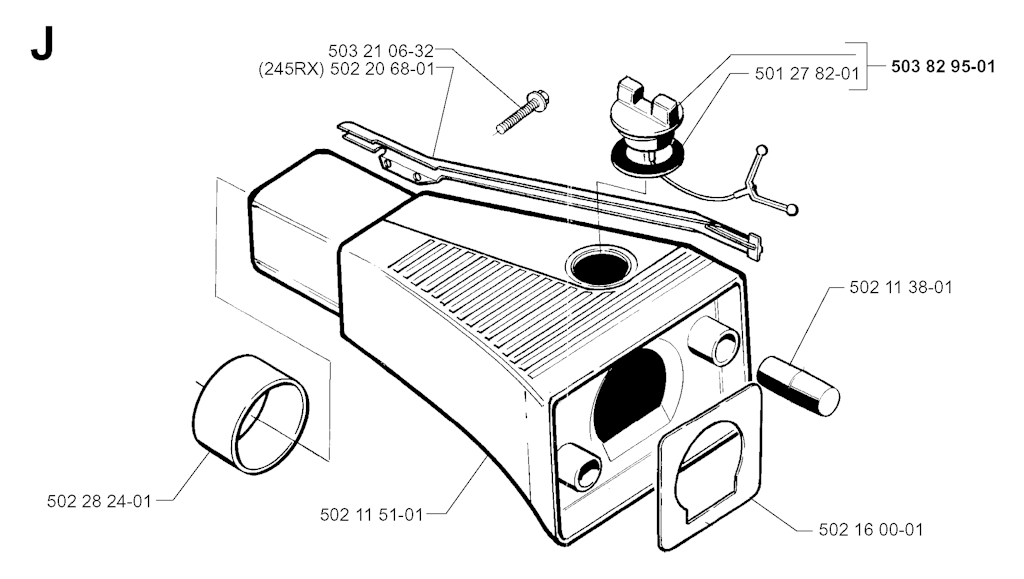 J

503 21 06-32
(245RX) 502 20 68-01

501 27 82-01

503 82 95-01

502 11 38-01

502 28 24-01

502 11 51-01

502 16 00-01