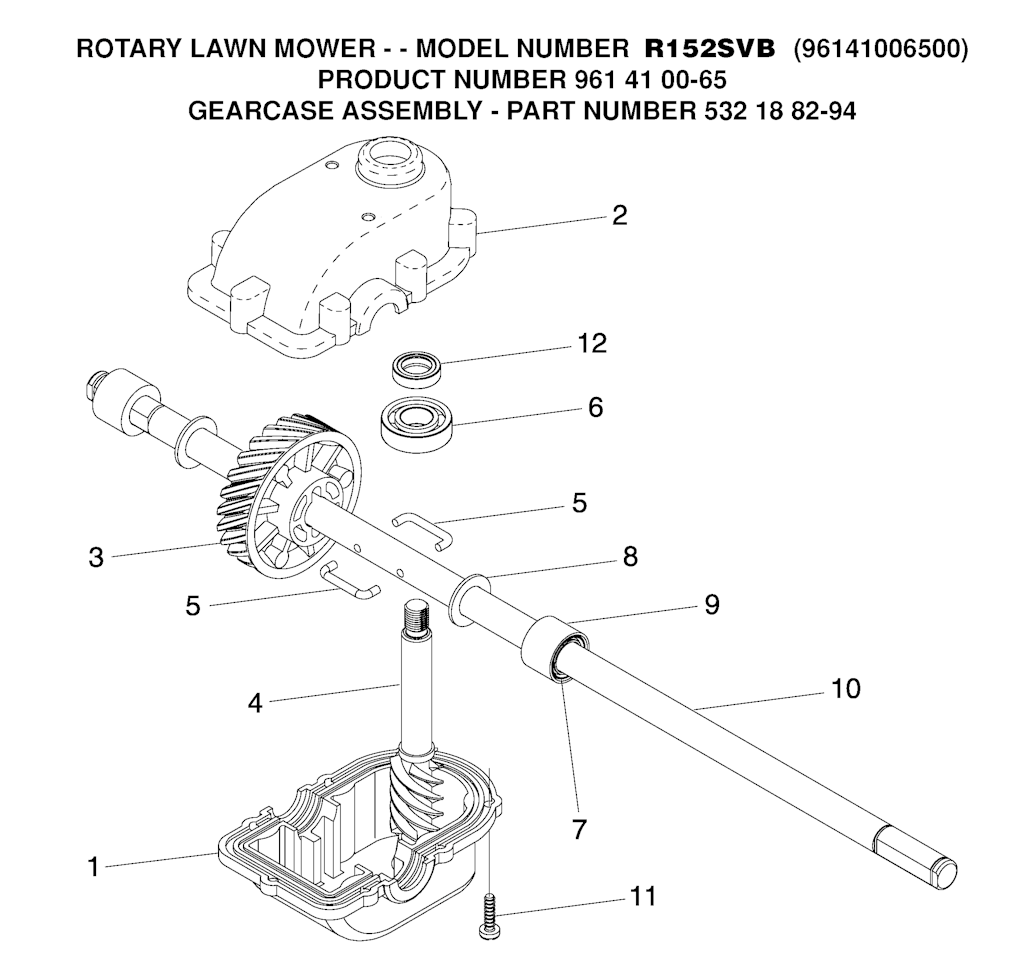 ROTARY LAWN MOWER - - MODEL NUMBER R152SVB (96141006500)
PRODUCT NUMBER 961 41 00-65
GEARCASE ASSEMBLY - PART NUMBER 532 18 82-94

2
12
6
5
3
8
5
9
4
10
7
1
11