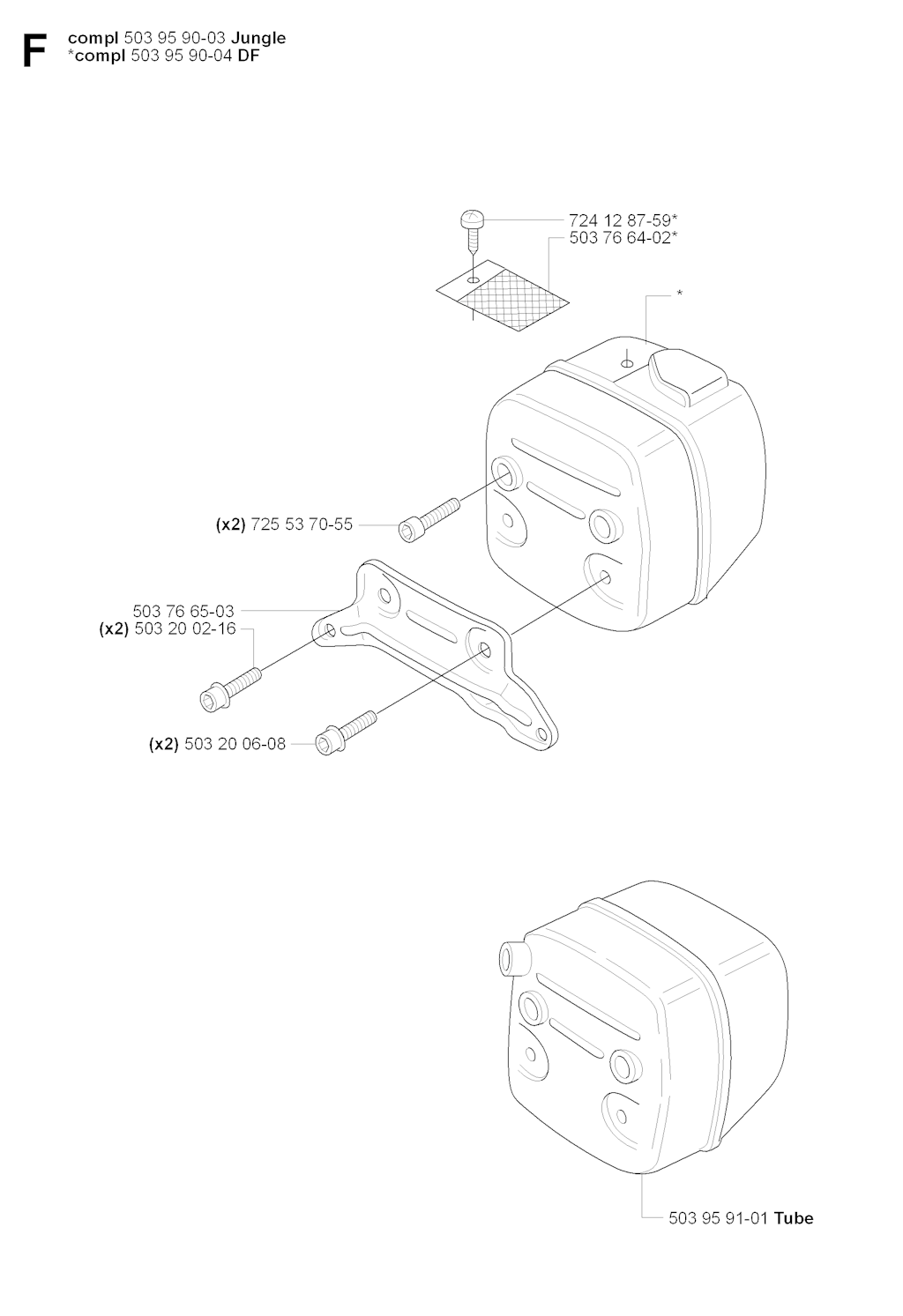 F

compl 503 95 90-03 Jungle
*compl 503 95 90-04 DF

724 12 87-59*
503 76 64-02*
*

(x2) 725 53 70-55

503 76 65-03
(x2) 503 20 02-16

(x2) 503 20 06-08

503 95 91-01 Tube