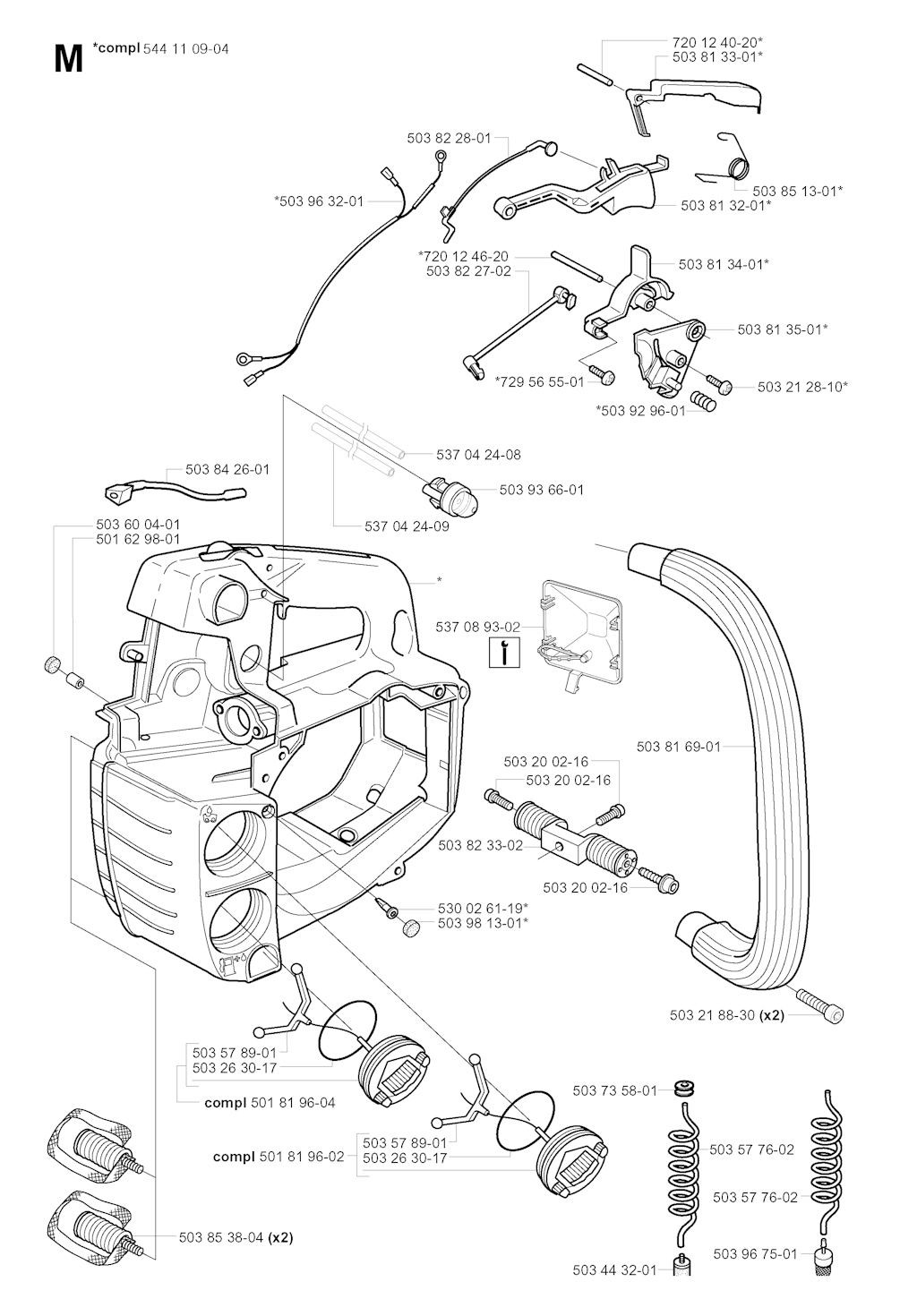 M *compl 544 11 09-04

720 12 40-20*
503 81 33-01*

503 82 28-01

503 85 13-01*

*503 96 32-01

503 81 32-01*

*720 12 46-20
503 82 27-02

503 81 34-01*

503 81 35-01*

*729 56 55-01

503 21 28-10*

*503 92 96-01

537 04 24-08

503 84 26-01

503 93 66-01

537 04 24-09

503 60 04-01
501 62 98-01

*

537 08 93-02

503 81 69-01

503 20 02-16
503 20 02-16

503 82 33-02

503 20 02-16

530 02 61-19*
503 98 13-01*

503 21 88-30 (x2)

503 57 89-01
503 26 30-17

compl 501 81 96-04

503 73 58-01

compl 501 81 96-02

503 57 89-01
503 26 30-17

503 57 76-02

503 57 76-02

503 85 38-04 (x2)

503 96 75-01

503 44 32-01