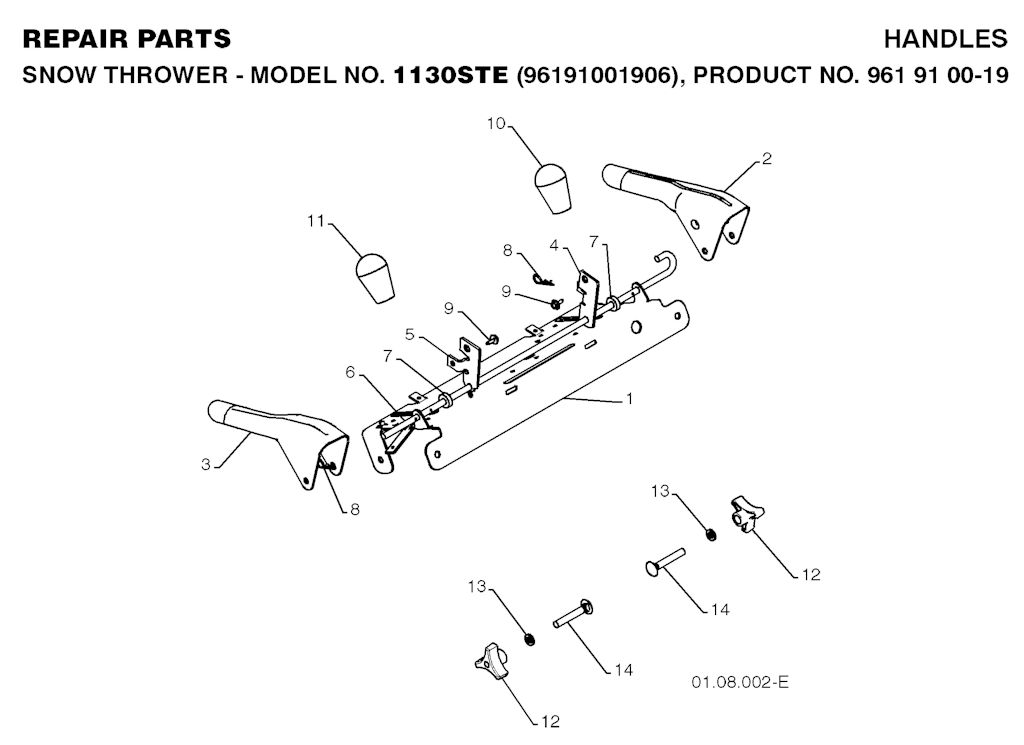 REPAIR PARTS
HANDLES
SNOW THROWER - MODEL NO. 1130STE (96191001906), PRODUCT NO. 961 91 00-19

10
2
11
8
4
7
9
9
5
7
6
1
3
8
13
12
14
13
14
12
01.08.002-E