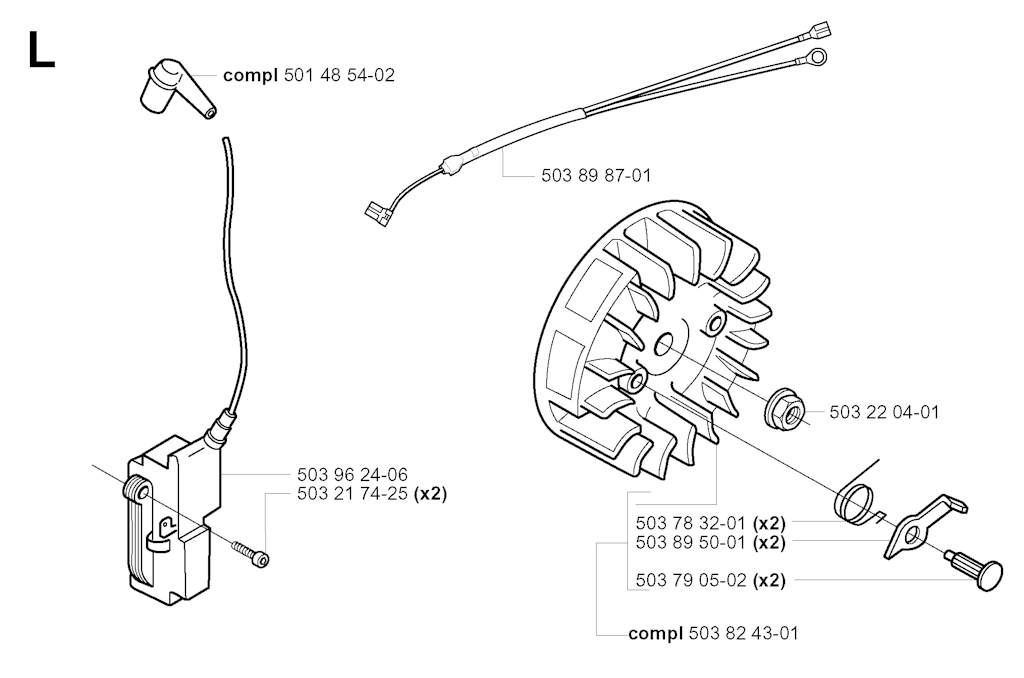 L

compl 501 48 54-02

503 89 87-01

503 22 04-01

503 96 24-06
503 21 74-25 (x2)

503 78 32-01 (x2)
503 89 50-01 (x2)
503 79 05-02 (x2)

compl 503 82 43-01