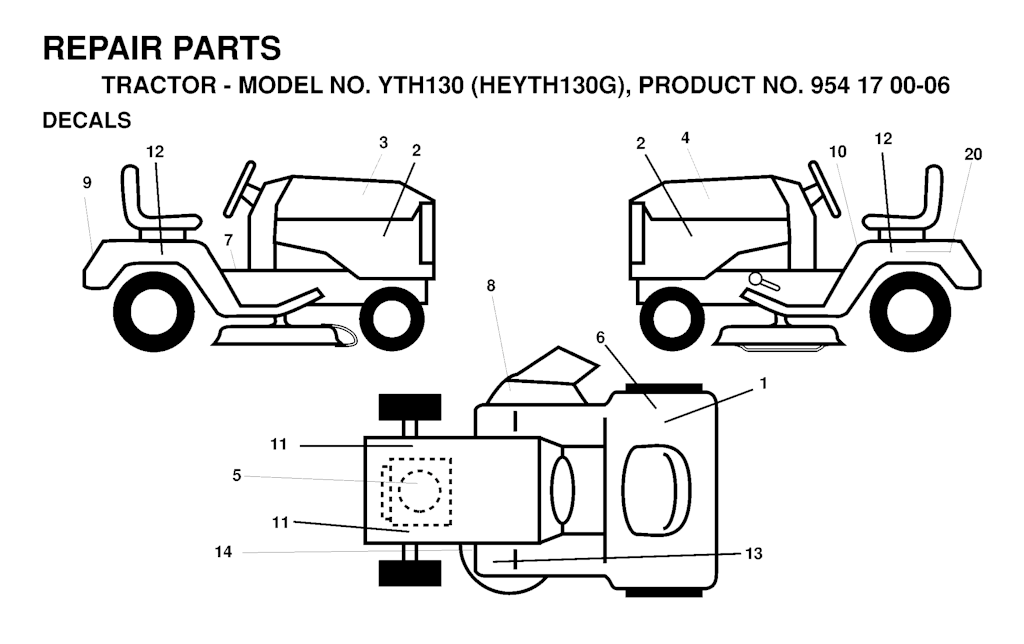 REPAIR PARTS

TRACTOR - MODEL NO. YTH130 (HEYTH130G), PRODUCT NO. 954 17 00-06

DECALS

9
12
7
3
2
2
4
10
12
20
8
6
1
11
5
11
14
13