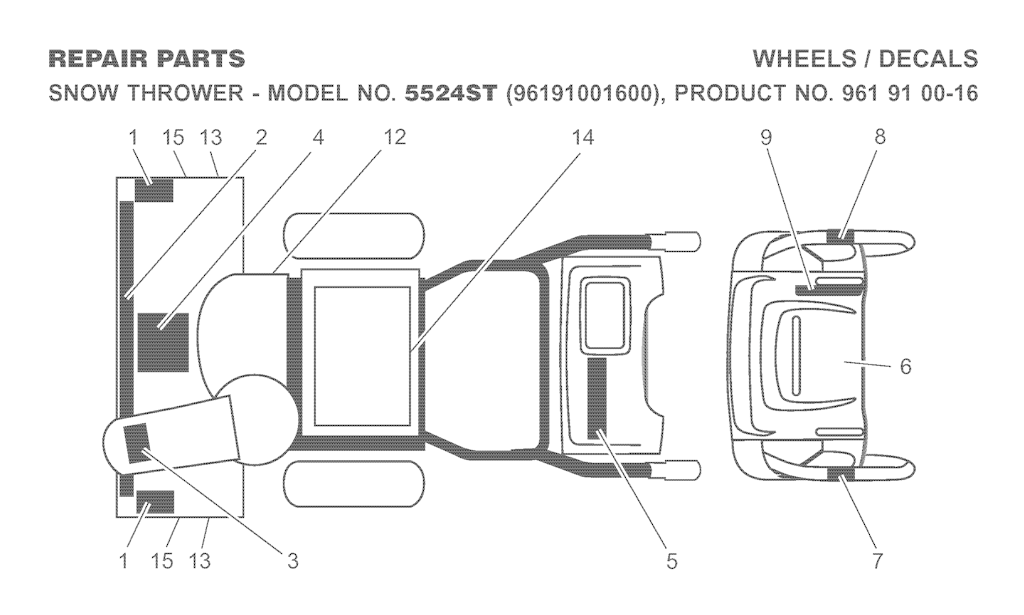 REPAIR PARTS

WHEELS / DECALS

SNOW THROWER - MODEL NO. 5524ST (96191001600), PRODUCT NO. 961 91 00-16

1 15 13 2 4 12 14 9 8

6

1 15 13 3 5 7