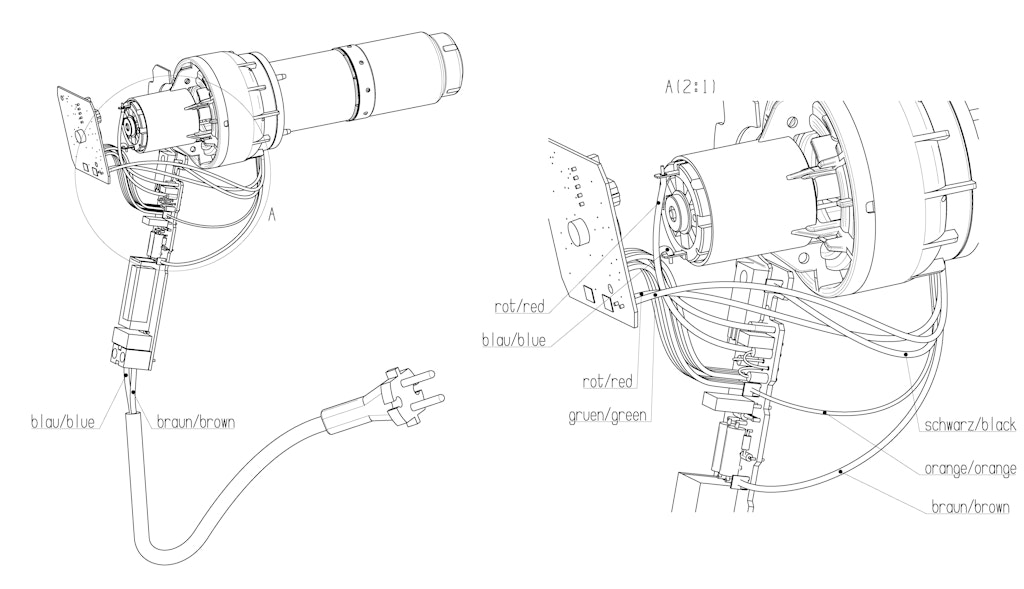 A

blau/blue
braun/brown

A(2:1)

rot/red
blau/blue
rot/red
gruen/green
schwarz/black
orange/orange
braun/brown