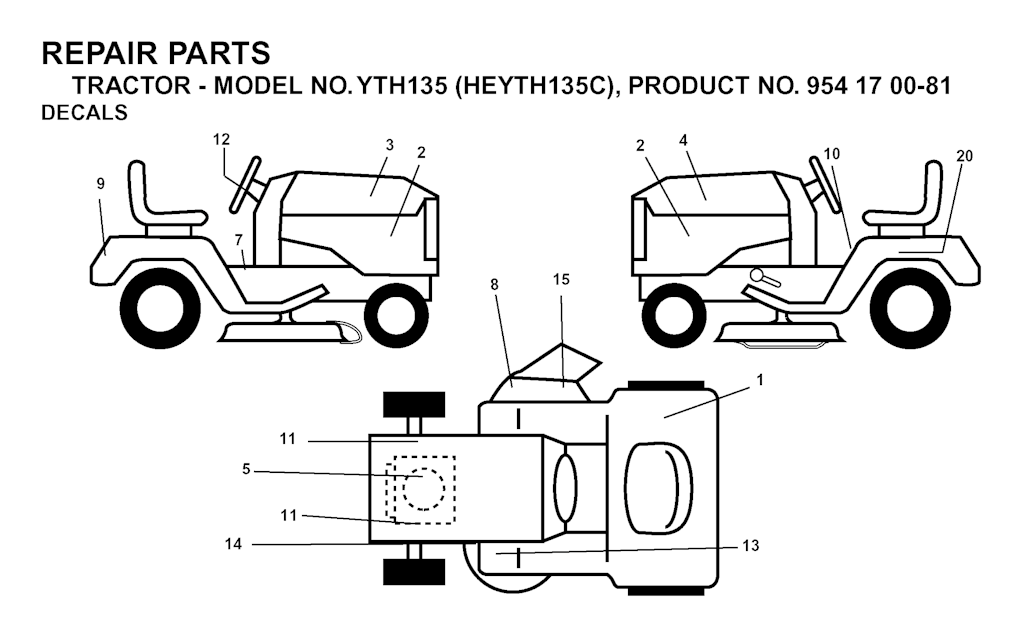 REPAIR PARTS
TRACTOR - MODEL NO. YTH135 (HEYTH135C), PRODUCT NO. 954 17 00-81
DECALS

12
3
2
9
7
2
4
10
20
8
15
1
11
5
11
14
13