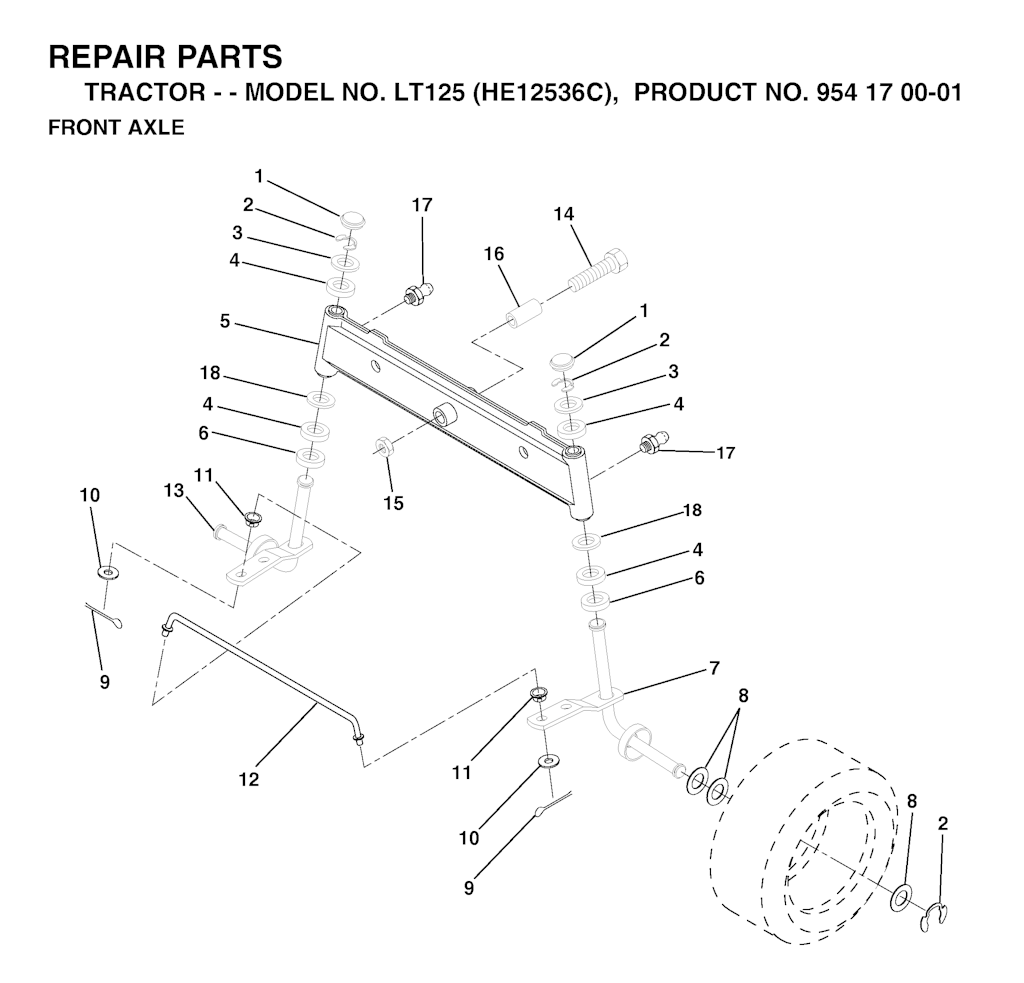 REPAIR PARTS
TRACTOR - - MODEL NO. LT125 (HE12536C), PRODUCT NO. 954 17 00-01
FRONT AXLE

1
2
3
4
17
14
16
5
1
2
3
4
18
4
6
17
15
10
13
11
18
4
6
9
7
8
12
11
10
9
8
2