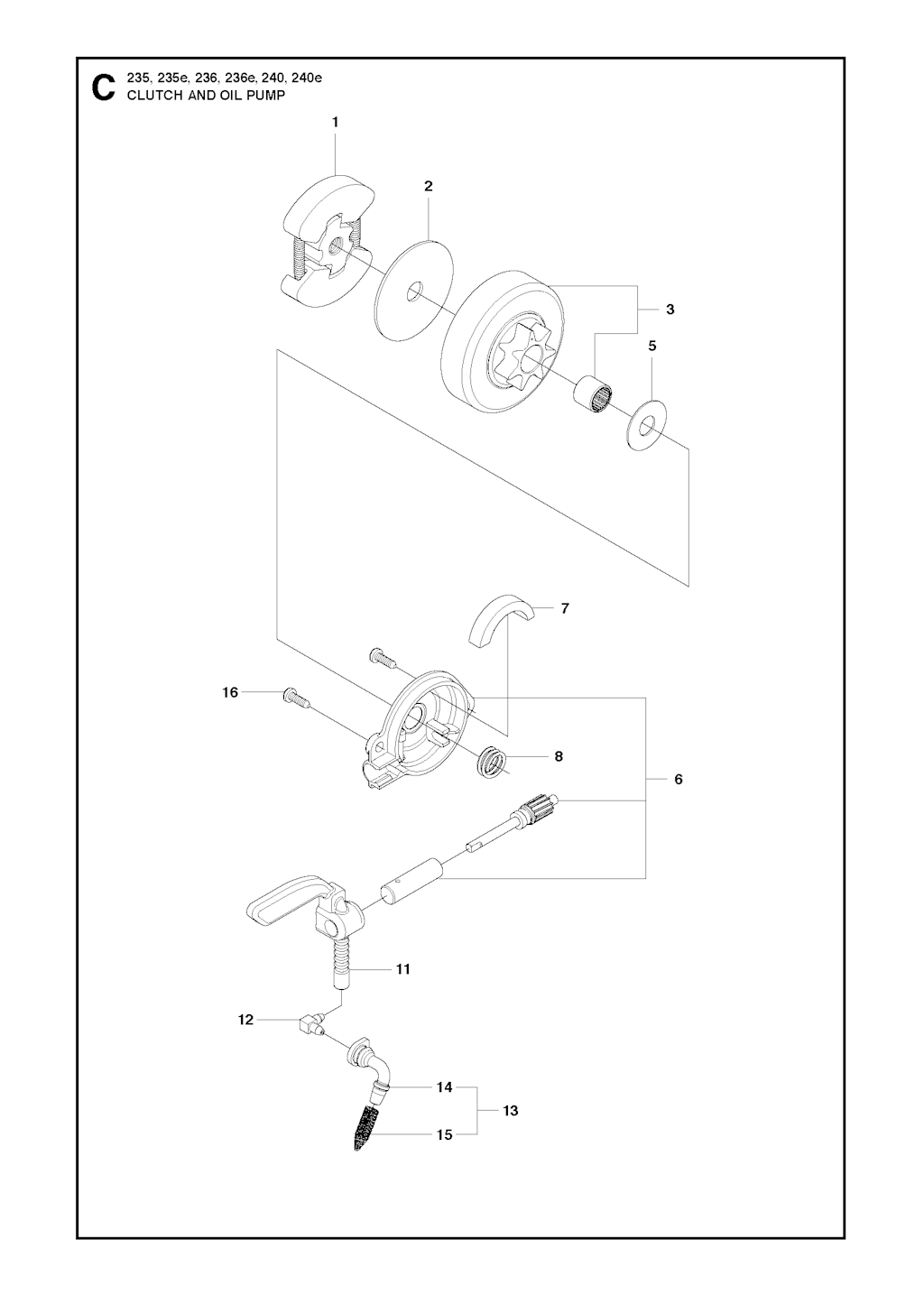 C 235, 235e, 236, 236e, 240, 240e
CLUTCH AND OIL PUMP

1
2
3
5
7
16
8
6
11
12
14
13
15