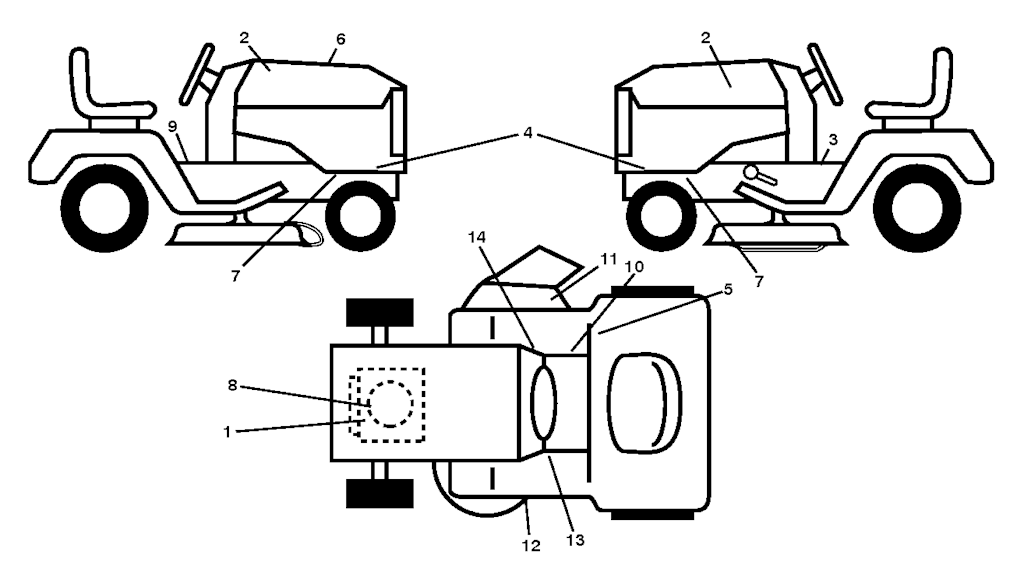 2
6
9
4
7
2
3
7
14
11
10
5
8
1
12
13