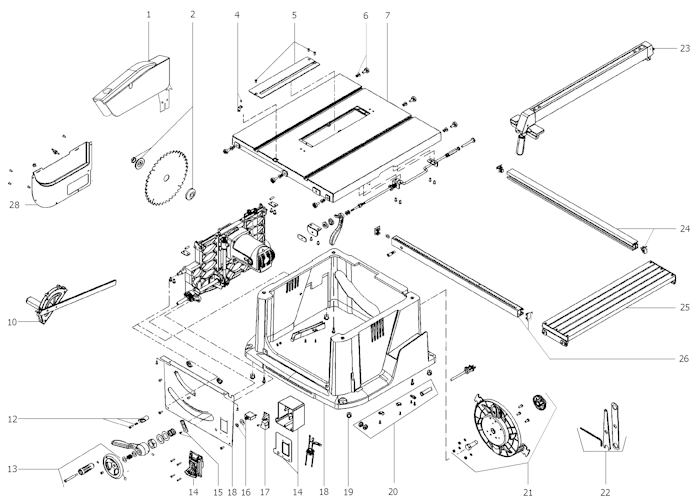 1
2
4
5
6
7
23
28
24
10
25
26
12
13
14
15
18
16
17
14
18
19
20
21
22