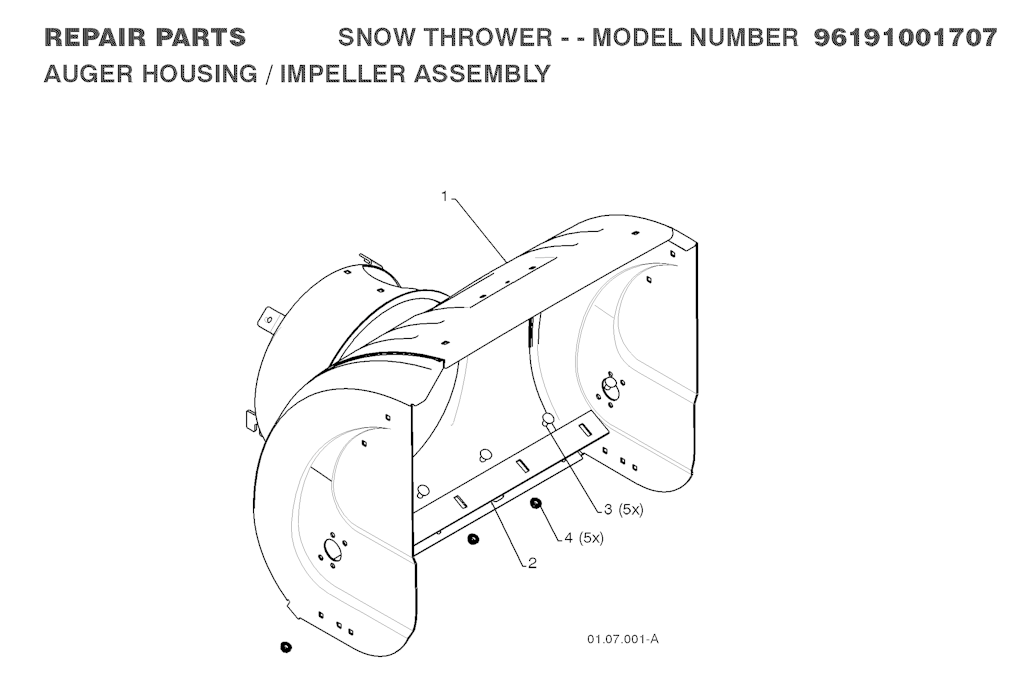 REPAIR PARTS SNOW THROWER - - MODEL NUMBER 96191001707
AUGER HOUSING / IMPELLER ASSEMBLY

1

3 (5x)

4 (5x)

2

01.07.001-A