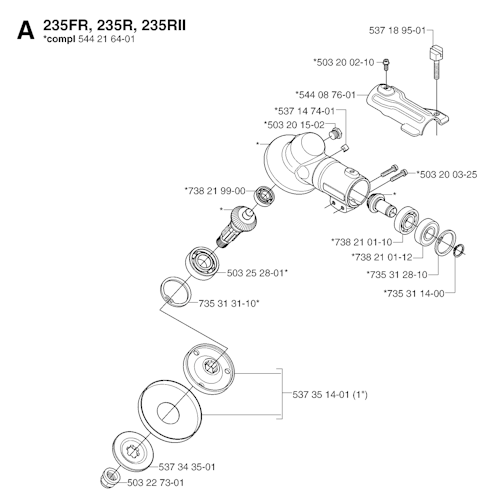 A 235FR, 235R, 235RII
*compl 544 21 64-01

537 18 95-01
*503 20 02-10
*544 08 76-01
*537 14 74-01
*503 20 15-02
*
*503 20 03-25
*738 21 99-00
*
*
*738 21 01-10
*738 21 01-12
*735 31 28-10
*735 31 14-00
503 25 28-01*
735 31 31-10*
537 35 14-01 (1*)
537 34 35-01
503 22 73-01