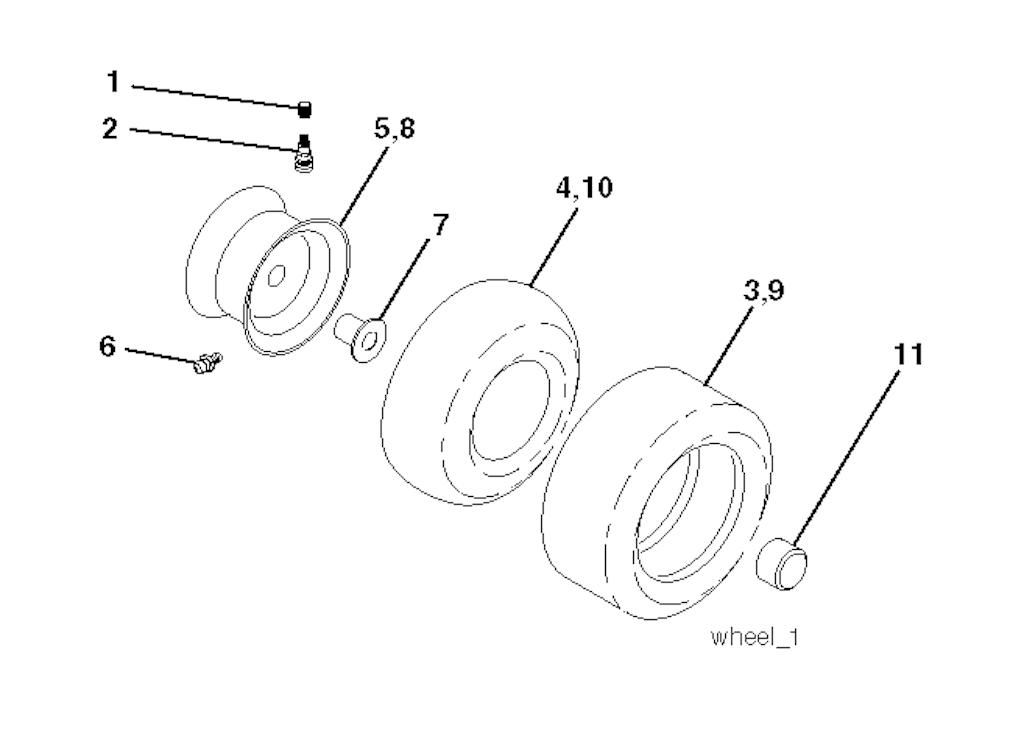 1
2
5,8
4,10
7
3,9
6
11
wheel_1