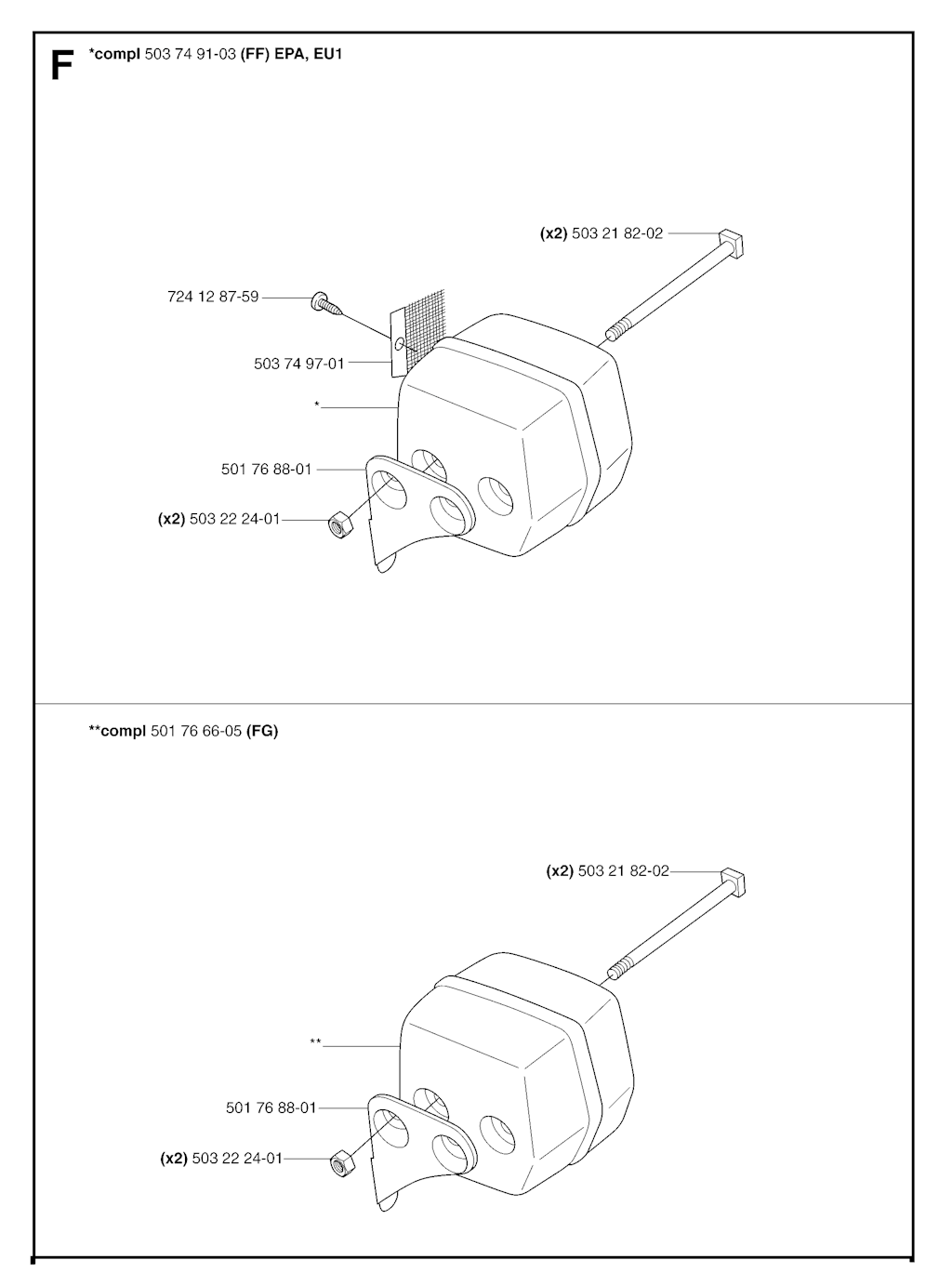 F *compl 503 74 91-03 (FF) EPA, EU1

(x2) 503 21 82-02

724 12 87-59

503 74 97-01

*

501 76 88-01

(x2) 503 22 24-01

**compl 501 76 66-05 (FG)

(x2) 503 21 82-02

**

501 76 88-01

(x2) 503 22 24-01