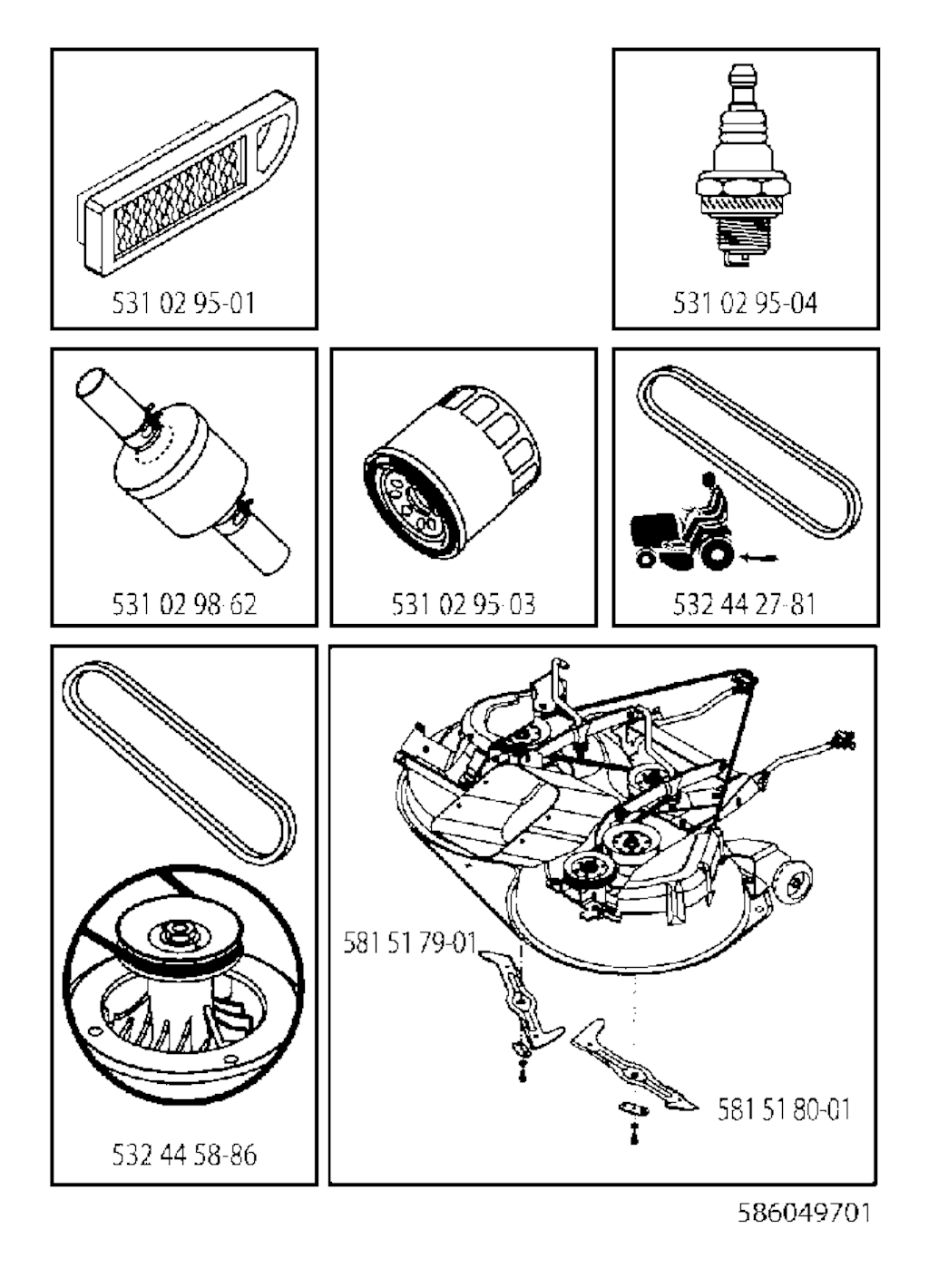 531 02 95-01

531 02 95-04

531 02 98-62

531 02 95-03

532 44 27-81

532 44 58-86

581 51 79-01

581 51 80-01

586049701