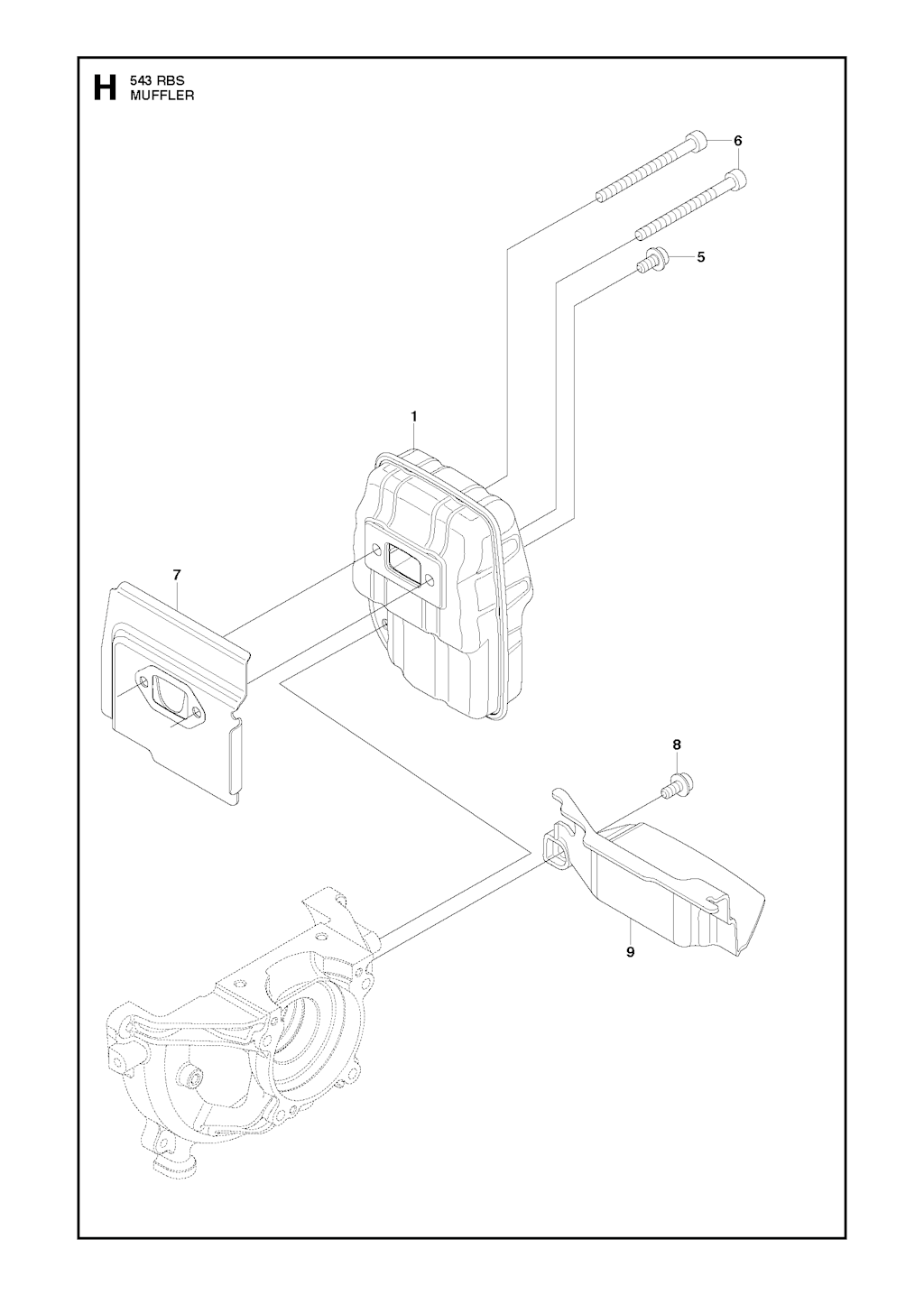 H 543 RBS
MUFFLER

6

5

1

7

8

9