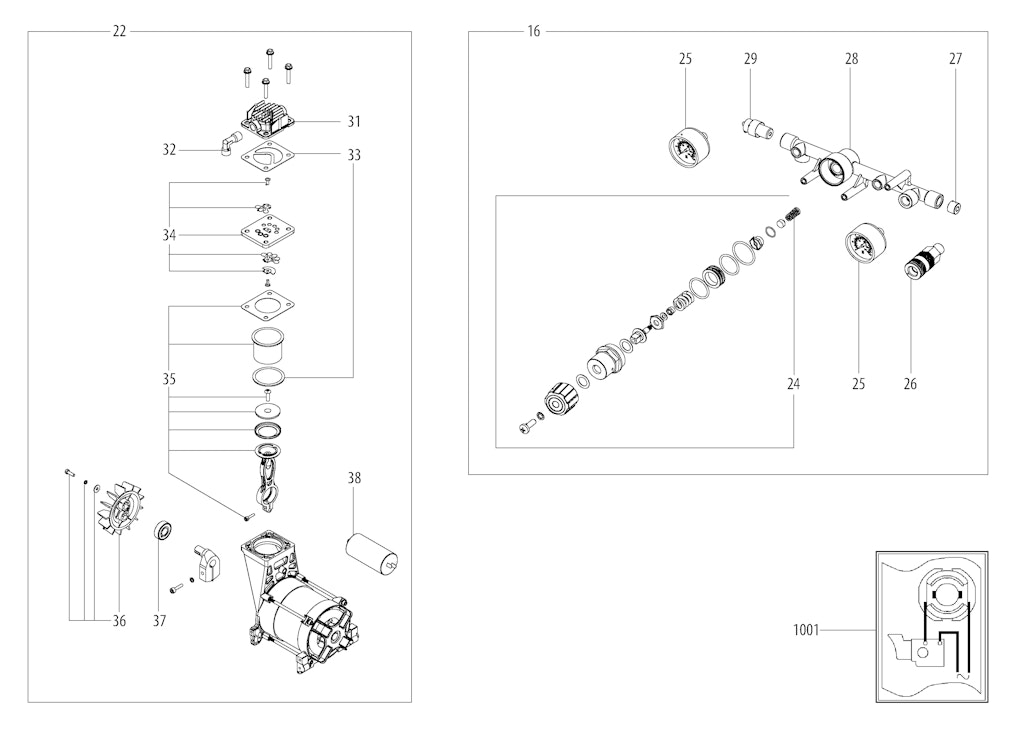 22
31
32
33
34
35
38
36
37
16
25
29
28
27
24
25
26
1001