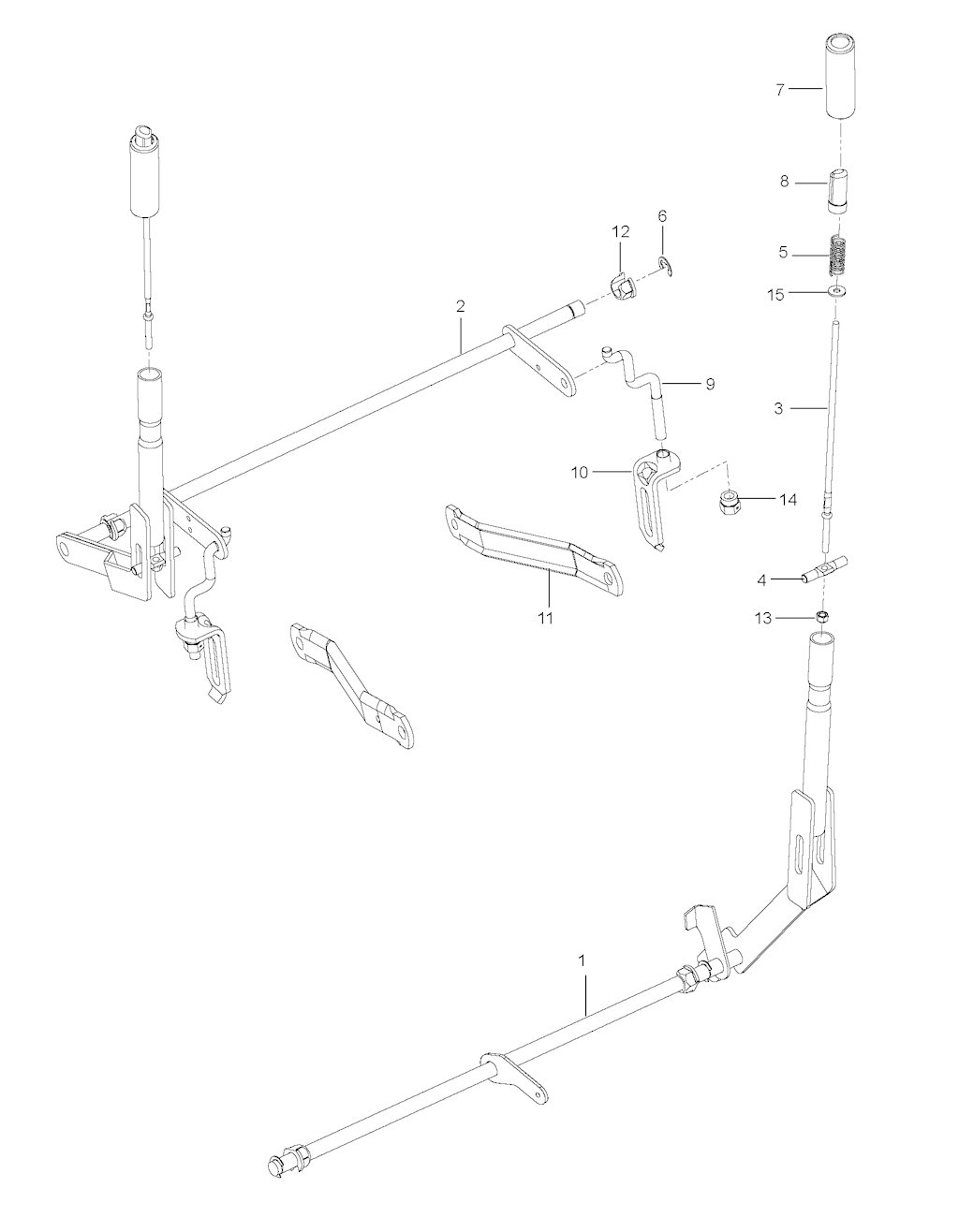 7
8
12
6
5
15
2
9
3
10
14
11
4
13
1