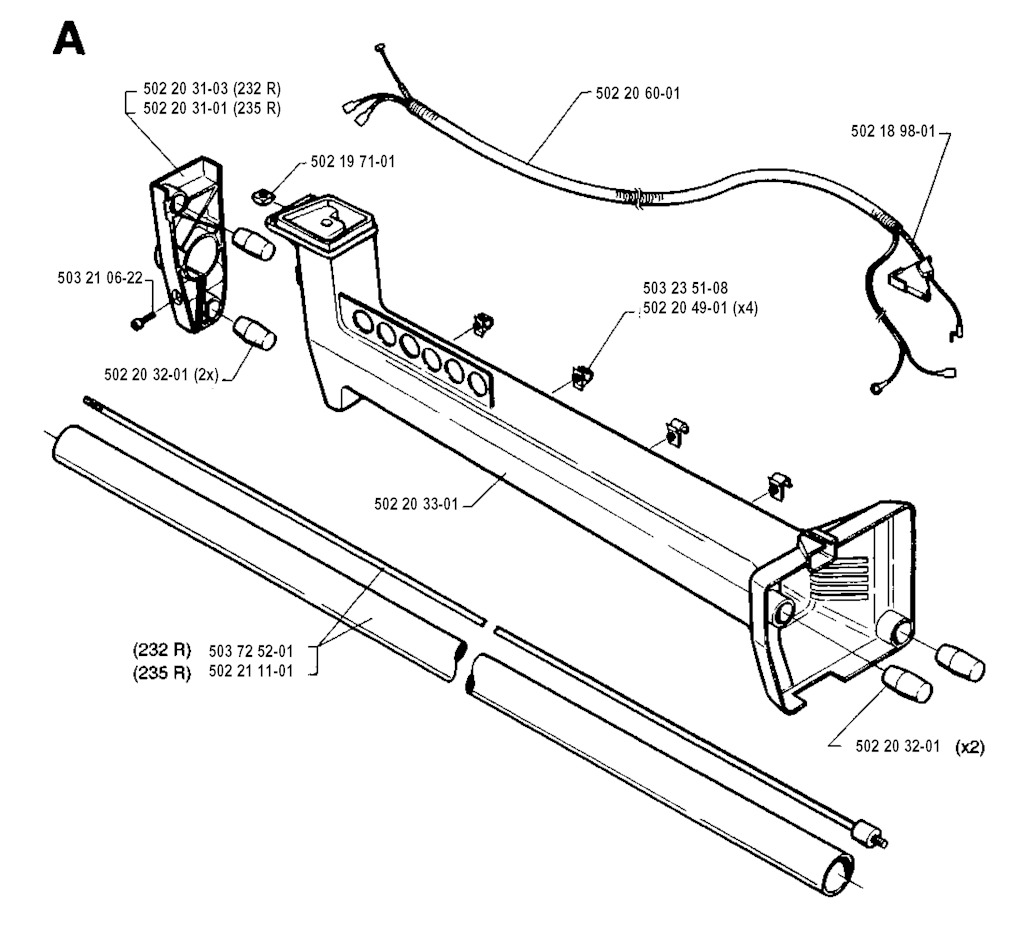 A

502 20 31-03 (232 R)
502 20 31-01 (235 R)

502 20 60-01

502 18 98-01

502 19 71-01

503 21 06-22

503 23 51-08
502 20 49-01 (x4)

502 20 32-01 (2x)

502 20 33-01

(232 R) 503 72 52-01
(235 R) 502 21 11-01

502 20 32-01 (x2)