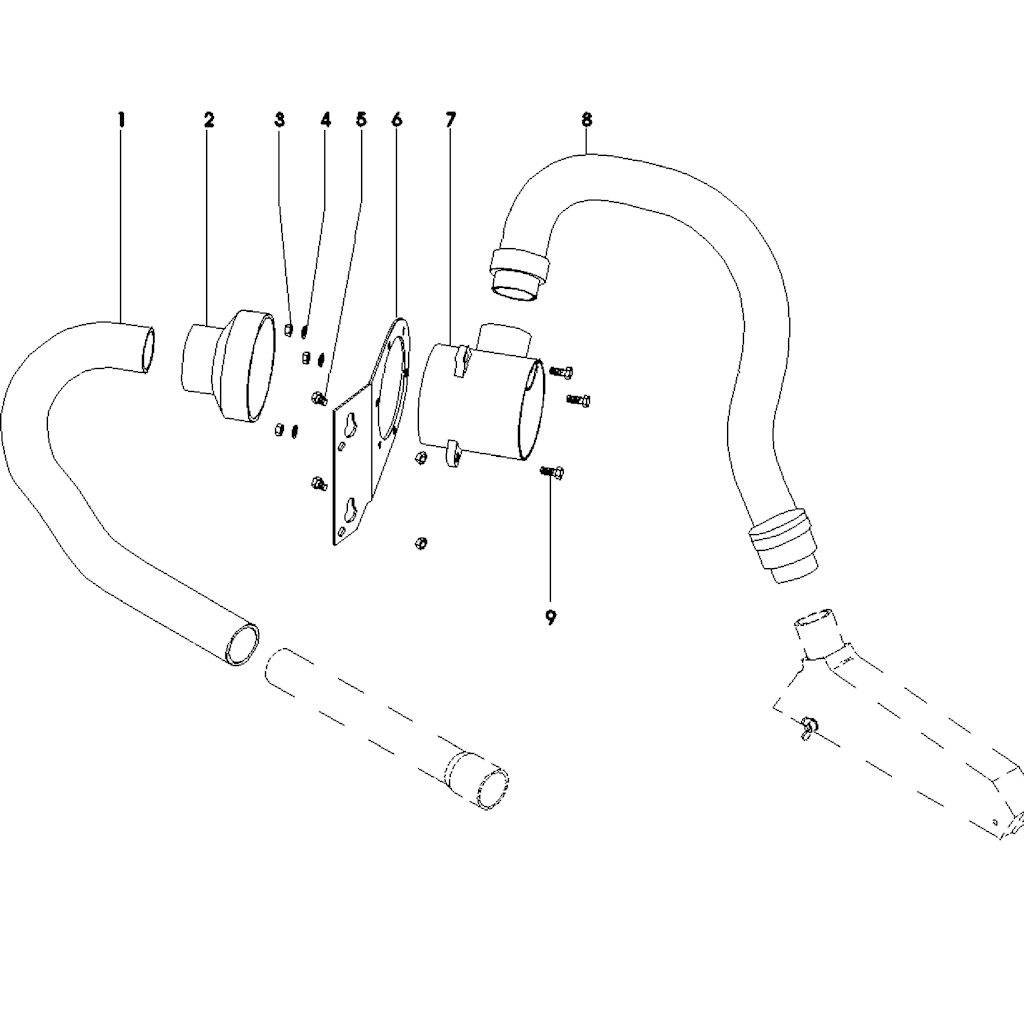 1
2
3
4
5
6
7
8
9