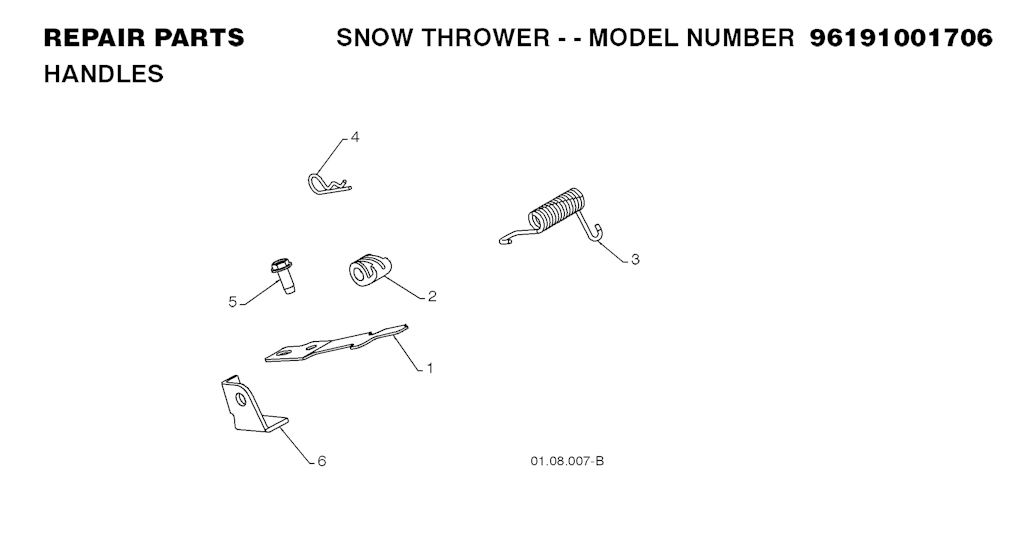 REPAIR PARTS SNOW THROWER - - MODEL NUMBER 96191001706

HANDLES

4

3

5

2

1

6

01.08.007-B