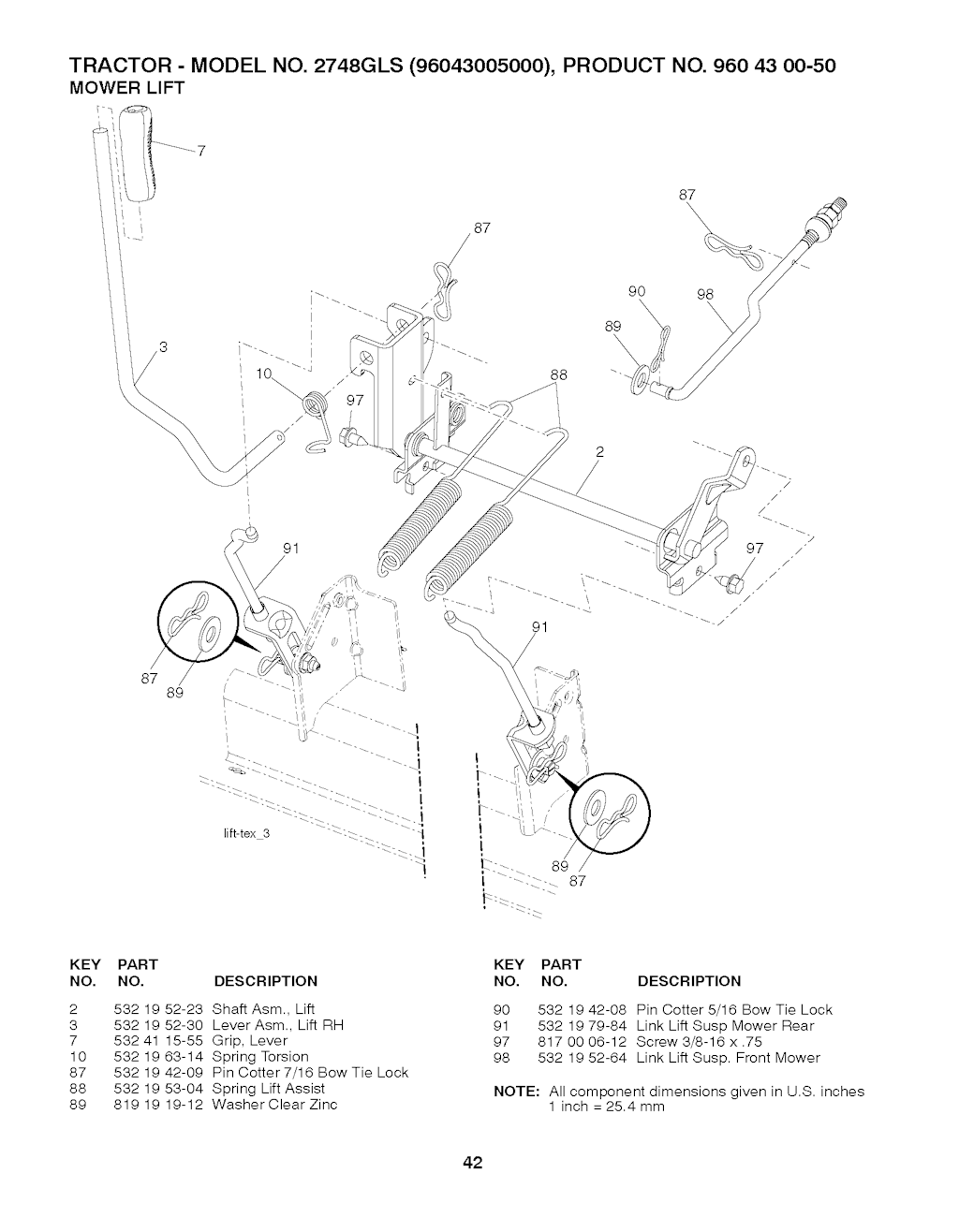 TRACTOR - MODEL NO. 2748GLS (96043005000), PRODUCT NO. 960 43 00-50
MOWER LIFT

7
87
87
90
98
89
3
10
97
88
2
91
97
91
87
89
lift-tex_3
89
87

| KEY NO. | PART NO. | DESCRIPTION |
|---|---|---|
| 2 | 532 19 52-23 | Shaft Asm., Lift |
| 3 | 532 19 52-30 | Lever Asm., Lift RH |
| 7 | 532 41 15-55 | Grip, Lever |
| 10 | 532 19 63-14 | Spring Torsion |
| 87 | 532 19 42-09 | Pin Cotter 7/16 Bow Tie Lock |
| 88 | 532 19 53-04 | Spring Lift Assist |
| 89 | 819 19 19-12 | Washer Clear Zinc |

| KEY NO. | PART NO. | DESCRIPTION |
|---|---|---|
| 90 | 532 19 42-08 | Pin Cotter 5/16 Bow Tie Lock |
| 91 | 532 19 79-84 | Link Lift Susp Mower Rear |
| 97 | 817 00 06-12 | Screw 3/8-16 x .75 |
| 98 | 532 19 52-64 | Link Lift Susp. Front Mower |

NOTE: All component dimensions given in U.S. inches
1 inch = 25.4 mm

42