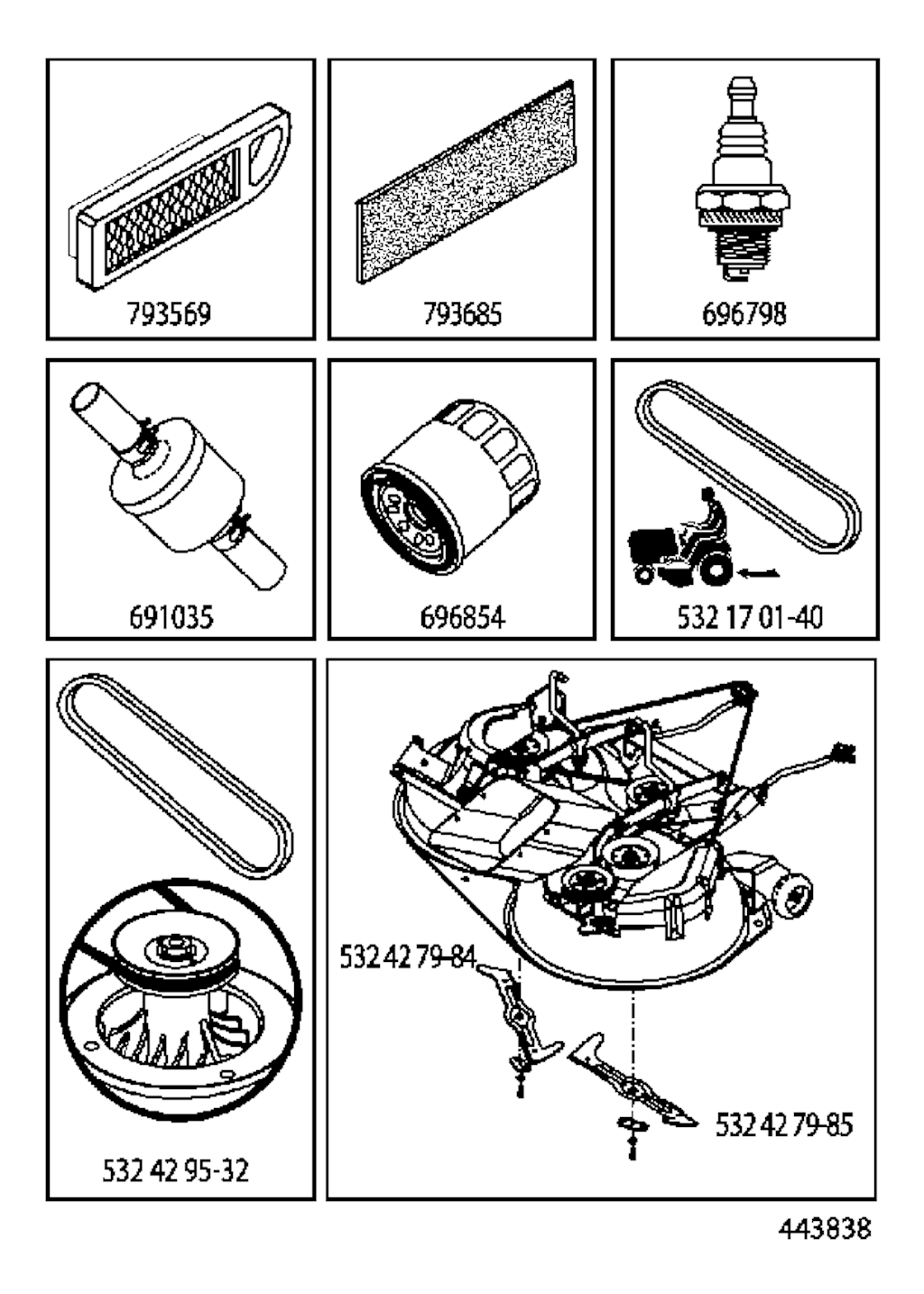 793569

793685

696798

691035

696854

532 17 01-40

532 42 95-32

532 42 79-84

532 42 79-85

443838