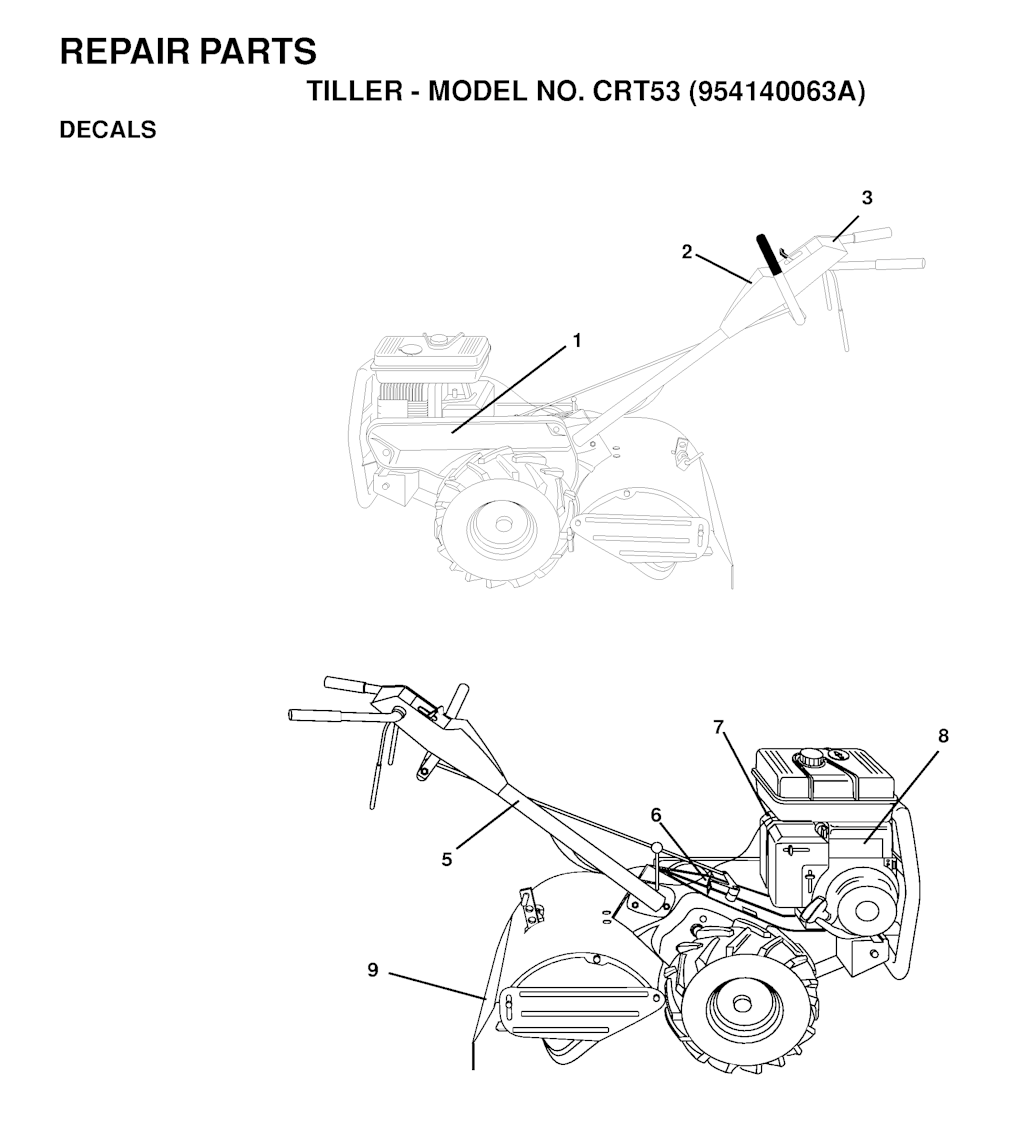 REPAIR PARTS

TILLER - MODEL NO. CRT53 (954140063A)

DECALS

3

2

1

7

8

6

5

9