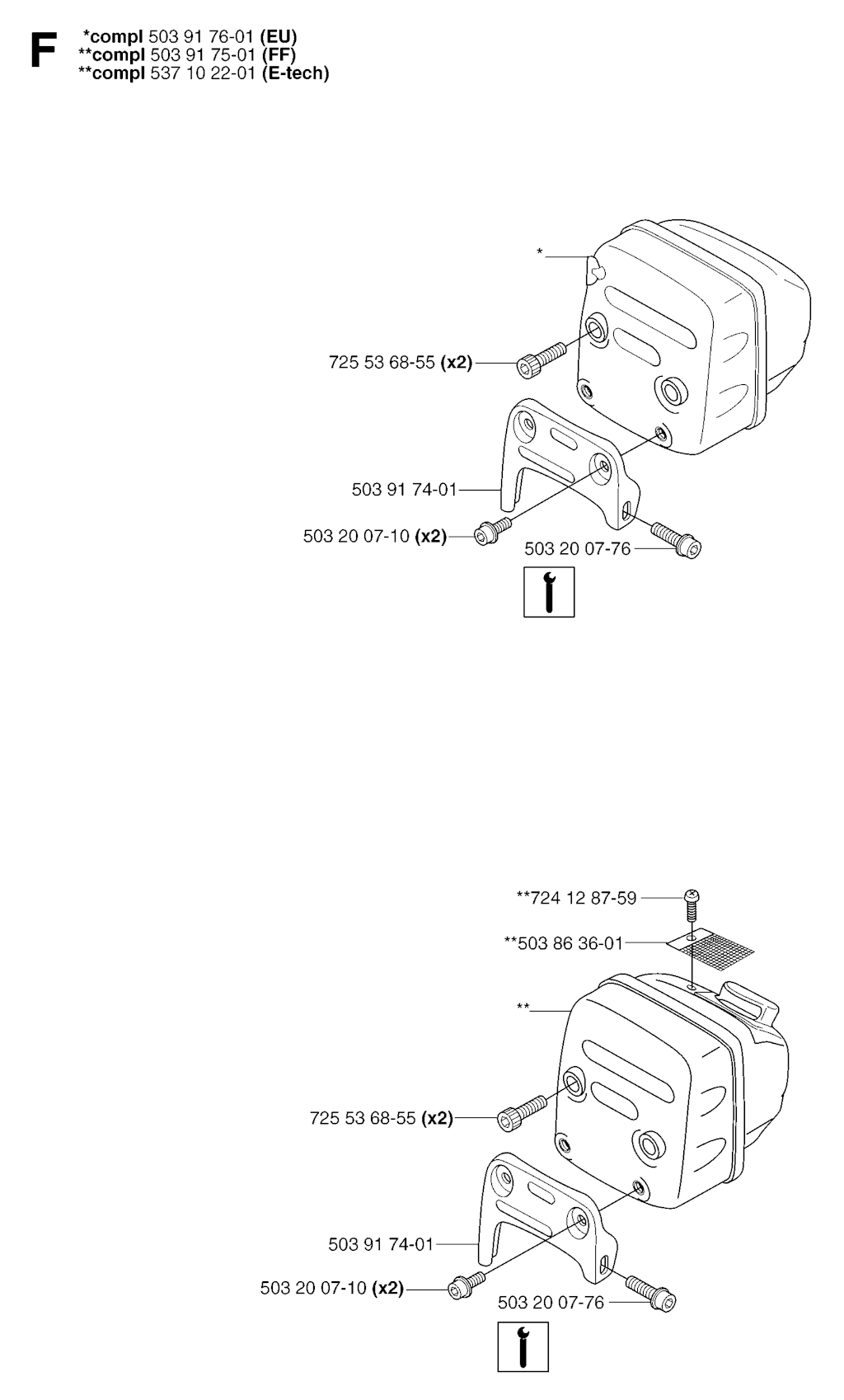 F

*compl 503 91 76-01 (EU)
**compl 503 91 75-01 (FF)
**compl 537 10 22-01 (E-tech)

*

725 53 68-55 (x2)

503 91 74-01

503 20 07-10 (x2)

503 20 07-76

**724 12 87-59

**503 86 36-01

**

725 53 68-55 (x2)

503 91 74-01

503 20 07-10 (x2)

503 20 07-76