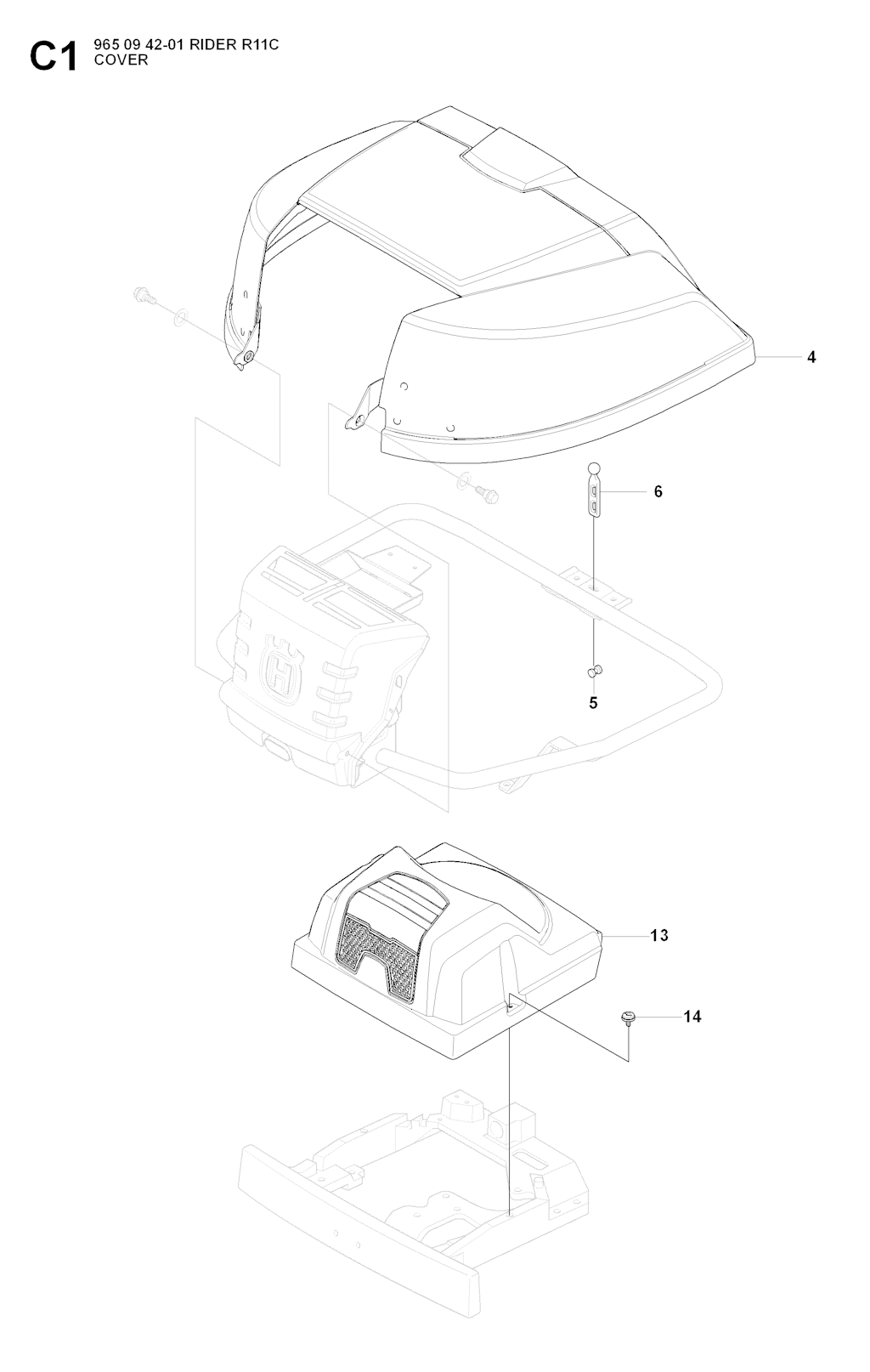 C1 965 09 42-01 RIDER R11C
COVER

4

6

5

13

14