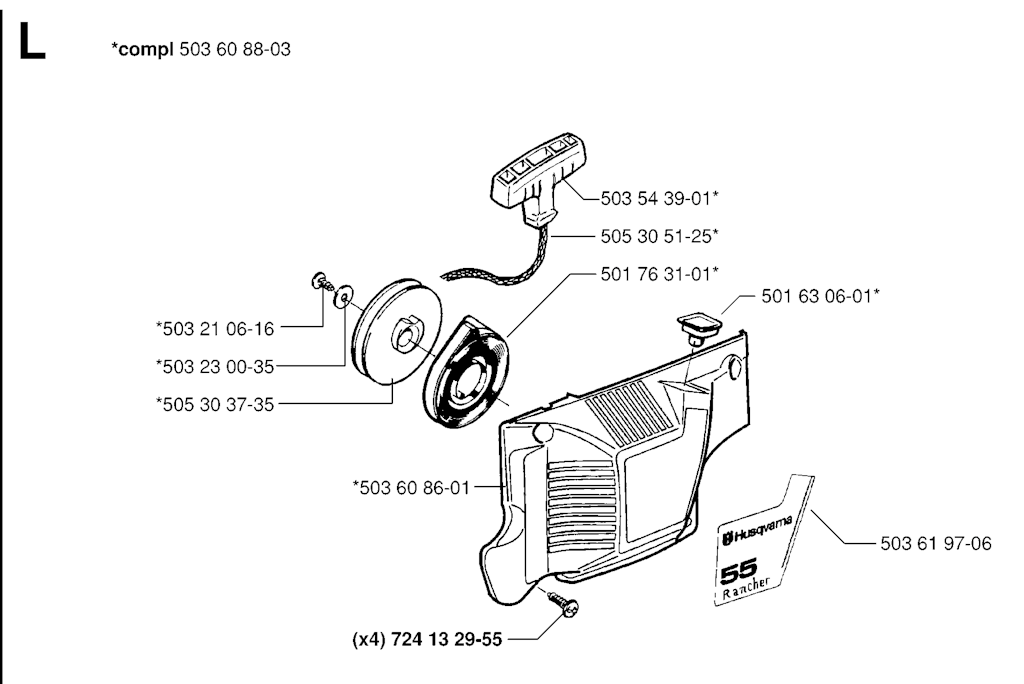 L

*compl 503 60 88-03

503 54 39-01*

505 30 51-25*

501 76 31-01*

501 63 06-01*

*503 21 06-16

*503 23 00-35

*505 30 37-35

*503 60 86-01

Husqvarna

55

Rancher

503 61 97-06

(x4) 724 13 29-55