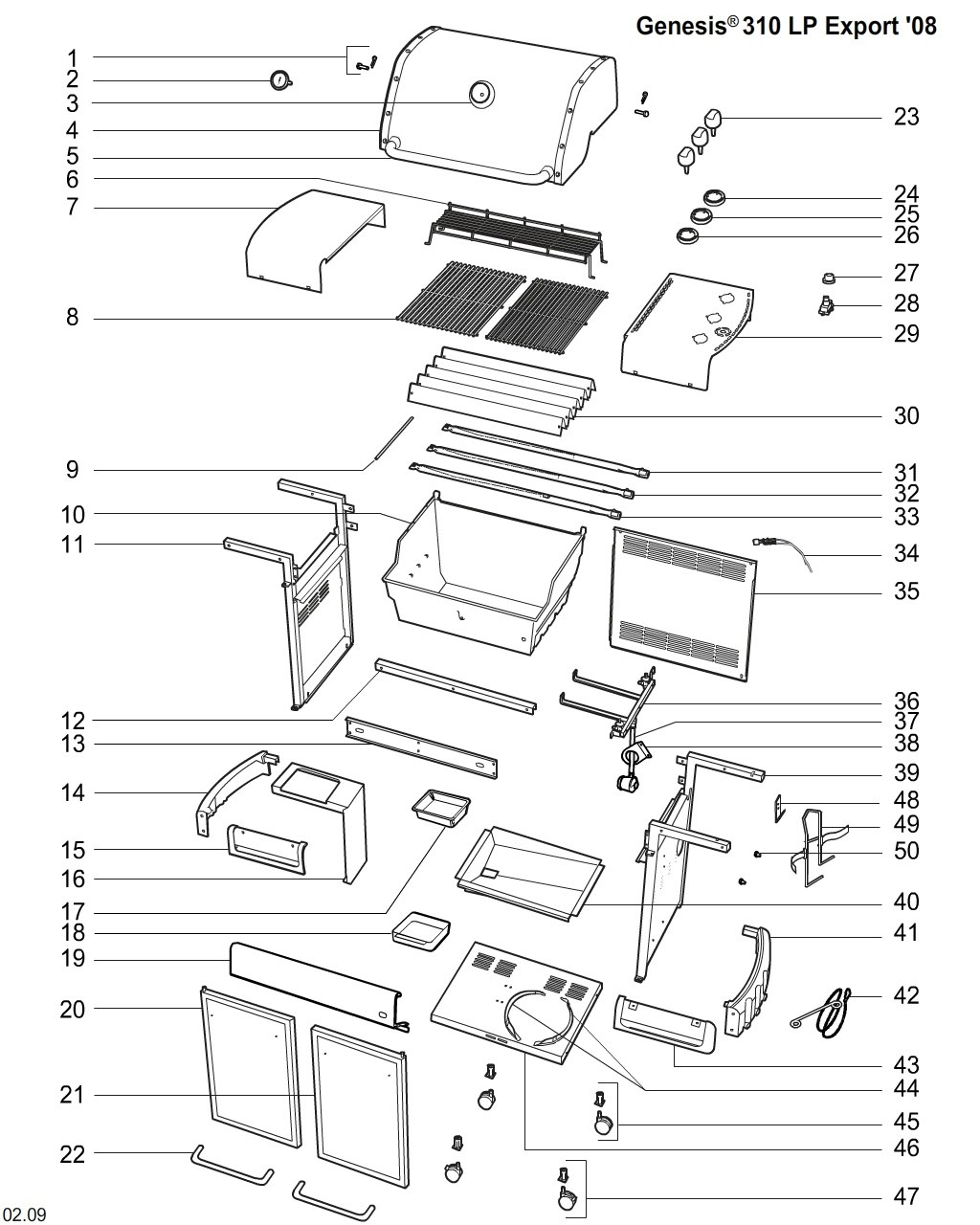 Genesis® 310 LP Export '08

1
2
3
4
5
6
7
8
9
10
11
12
13
14
15
16
17
18
19
20
21
22

23
24
25
26
27
28
29
30
31
32
33
34
35
36
37
38
39
48
49
50
40
41
42
43
44
45
46
47

02.09