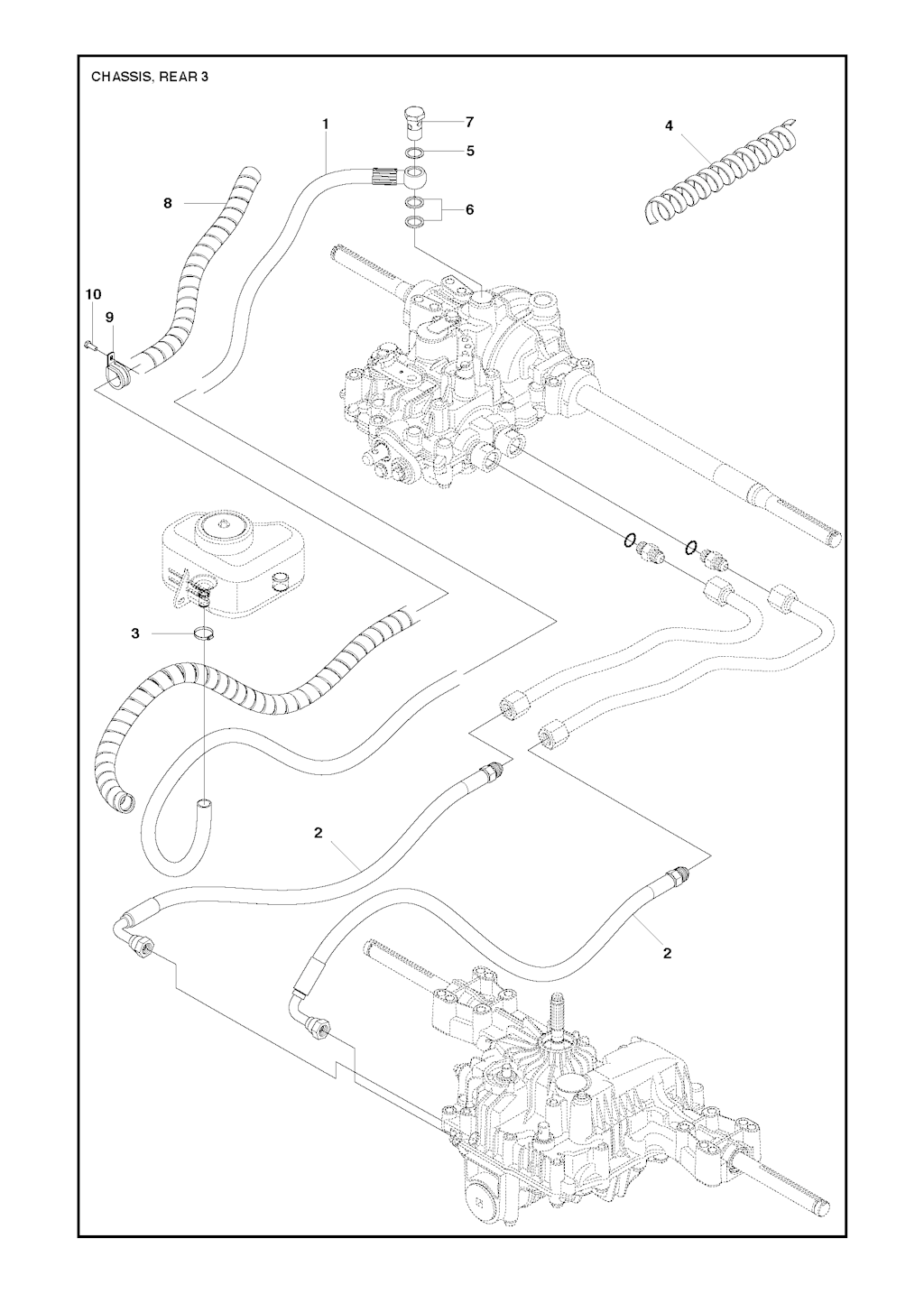 CHASSIS, REAR 3

1
7
5
6
4
8
10
9
3
2
2