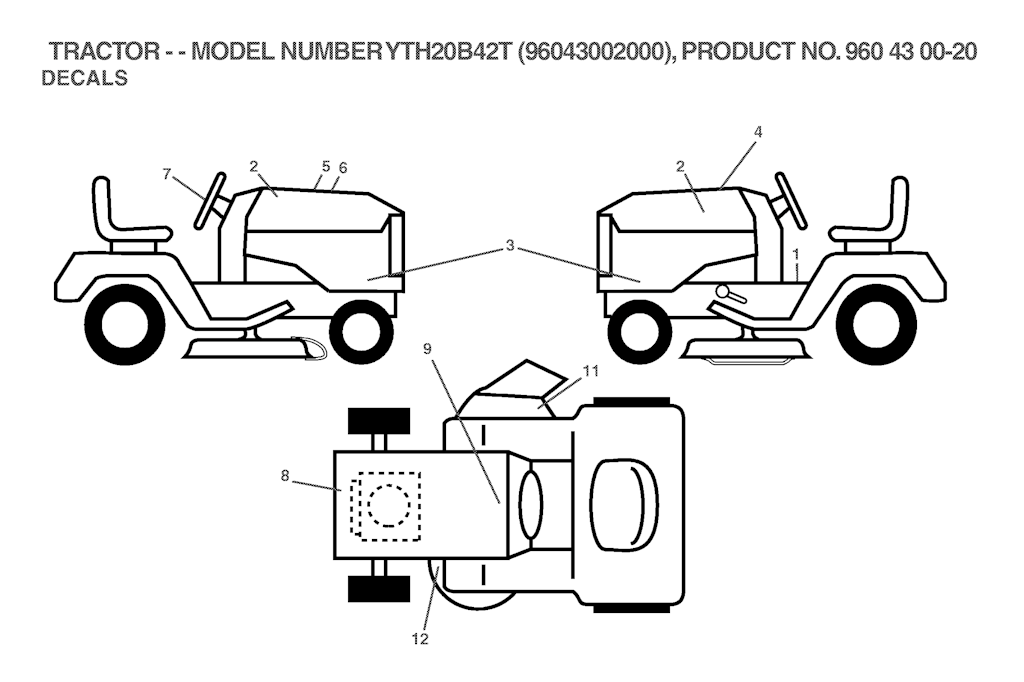 TRACTOR - - MODEL NUMBER YTH20B42T (96043002000), PRODUCT NO. 960 43 00-20
DECALS

7
2
5
6
4
2
3
1
9
11
8
12