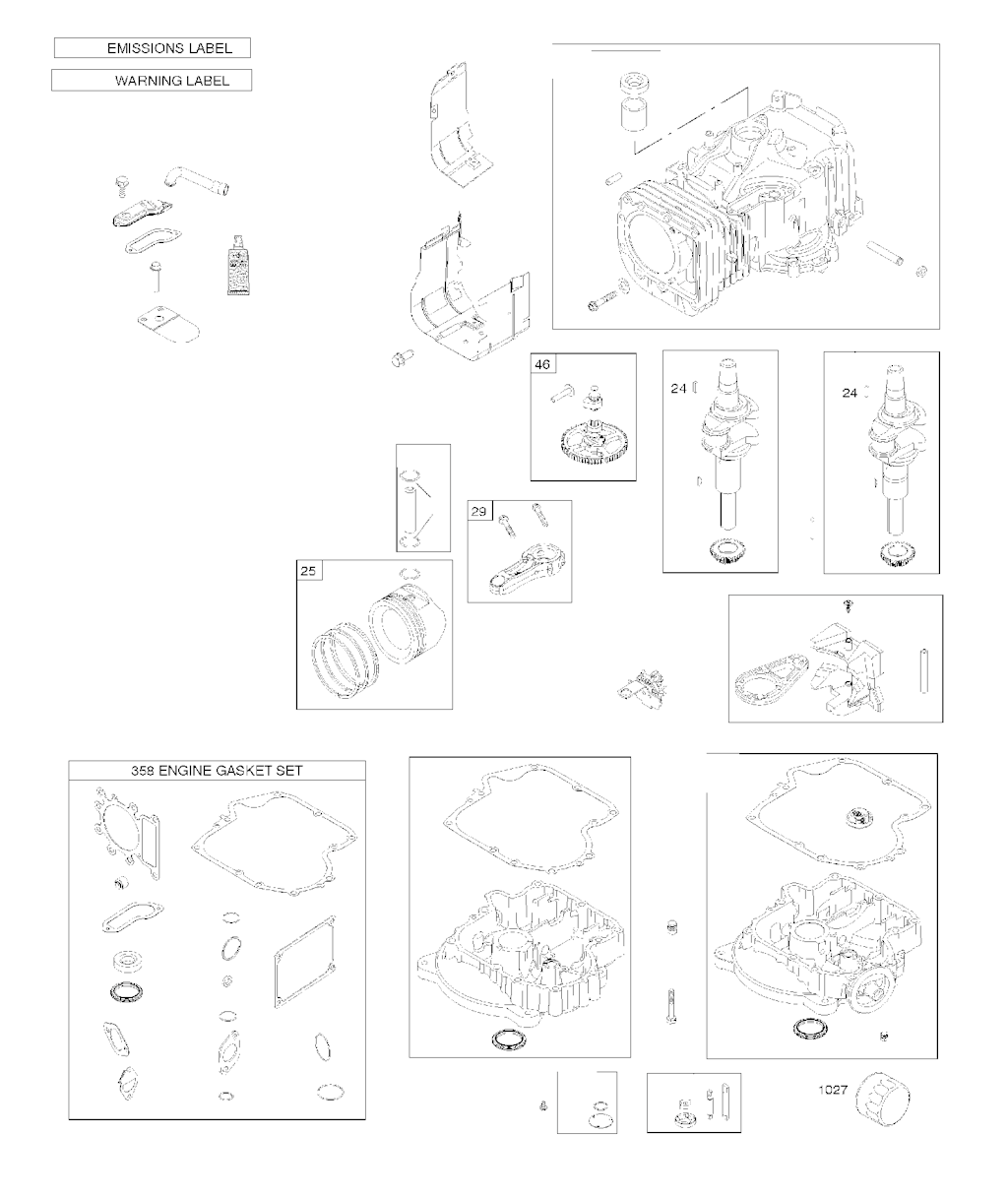 EMISSIONS LABEL

WARNING LABEL

46

24

24

29

25

358 ENGINE GASKET SET

1027