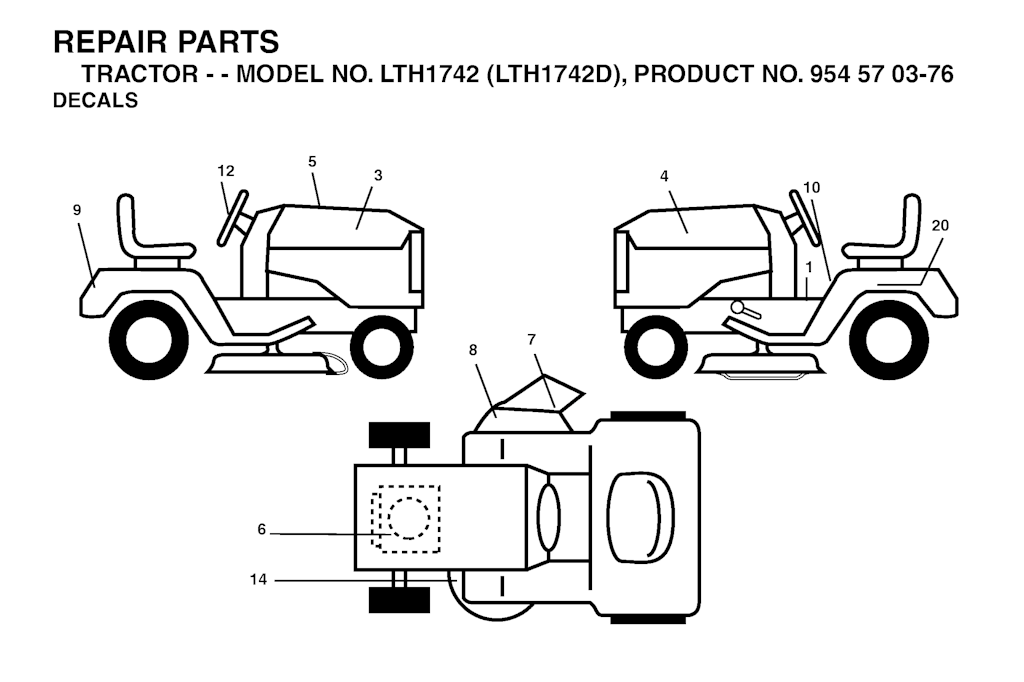 REPAIR PARTS
TRACTOR - - MODEL NO. LTH1742 (LTH1742D), PRODUCT NO. 954 57 03-76
DECALS

12
5
3
9
4
10
20
1
8
7
6
14