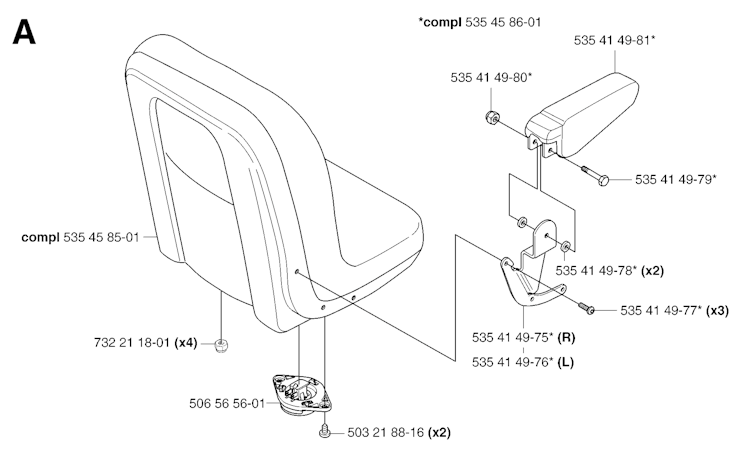 A

*compl 535 45 86-01

535 41 49-81*

535 41 49-80*

535 41 49-79*

compl 535 45 85-01

535 41 49-78* (x2)

535 41 49-77* (x3)

535 41 49-75* (R)

535 41 49-76* (L)

732 21 18-01 (x4)

506 56 56-01

503 21 88-16 (x2)