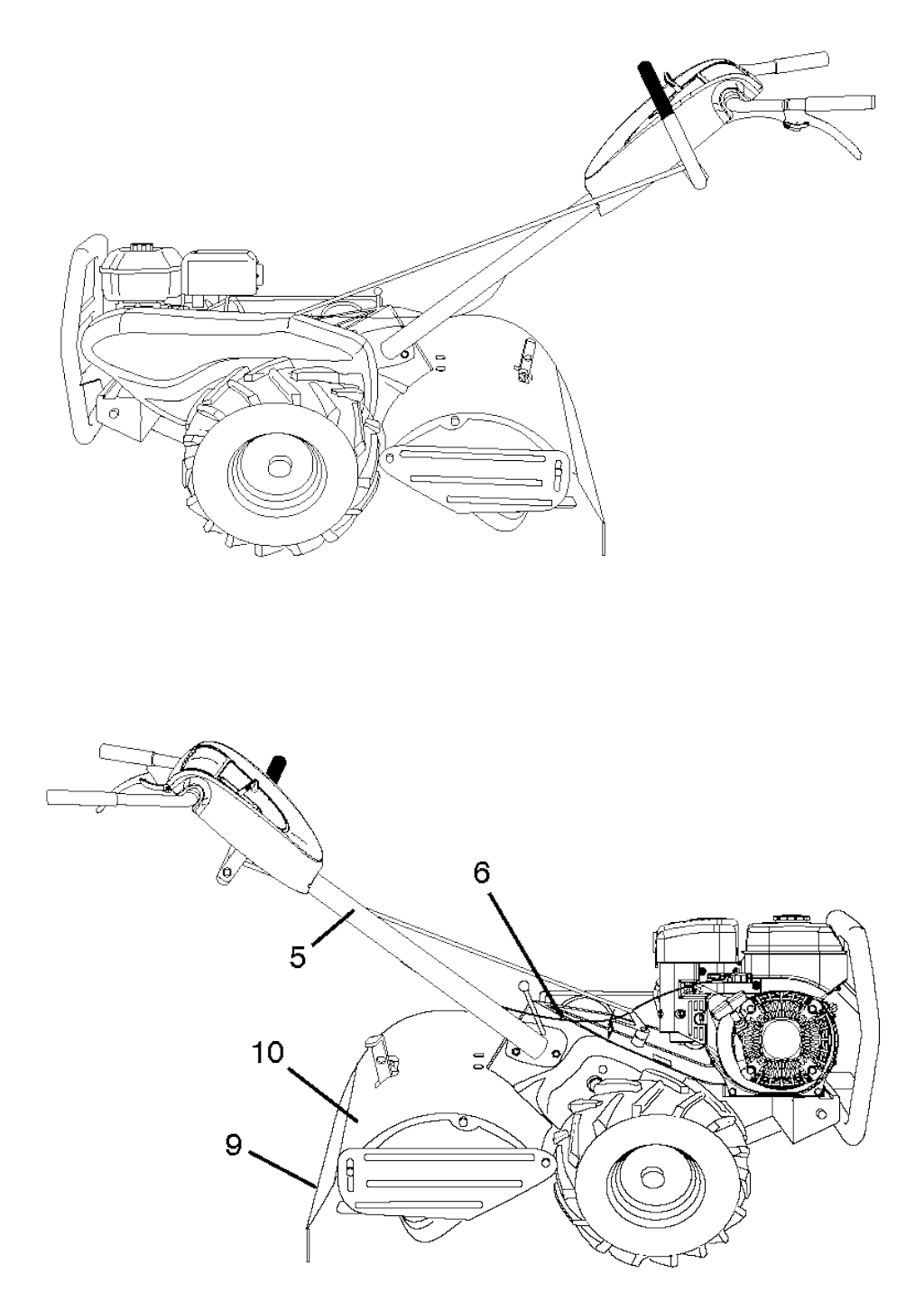 6
5
10
9