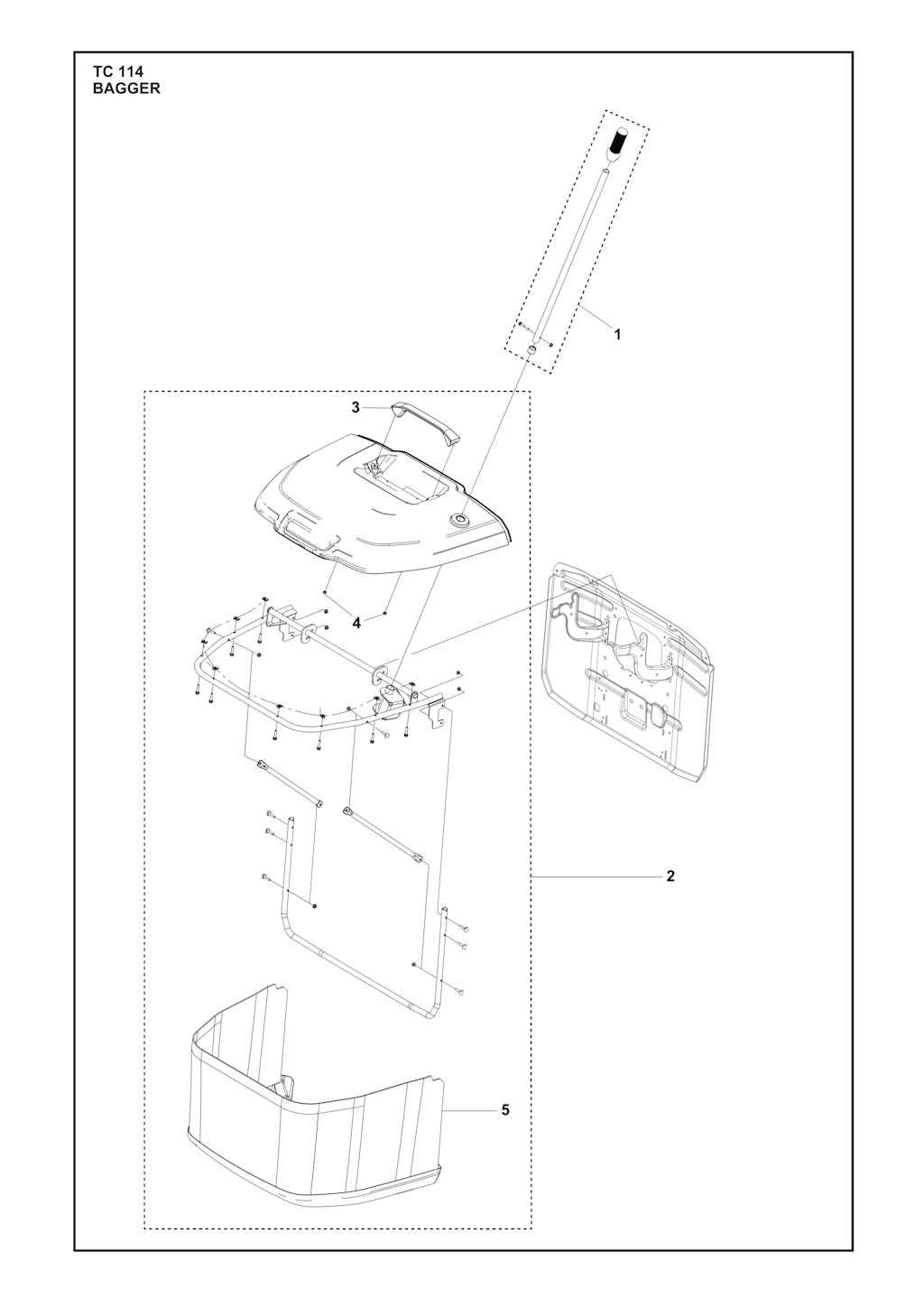 TC 114
BAGGER

1

3

4

2

5