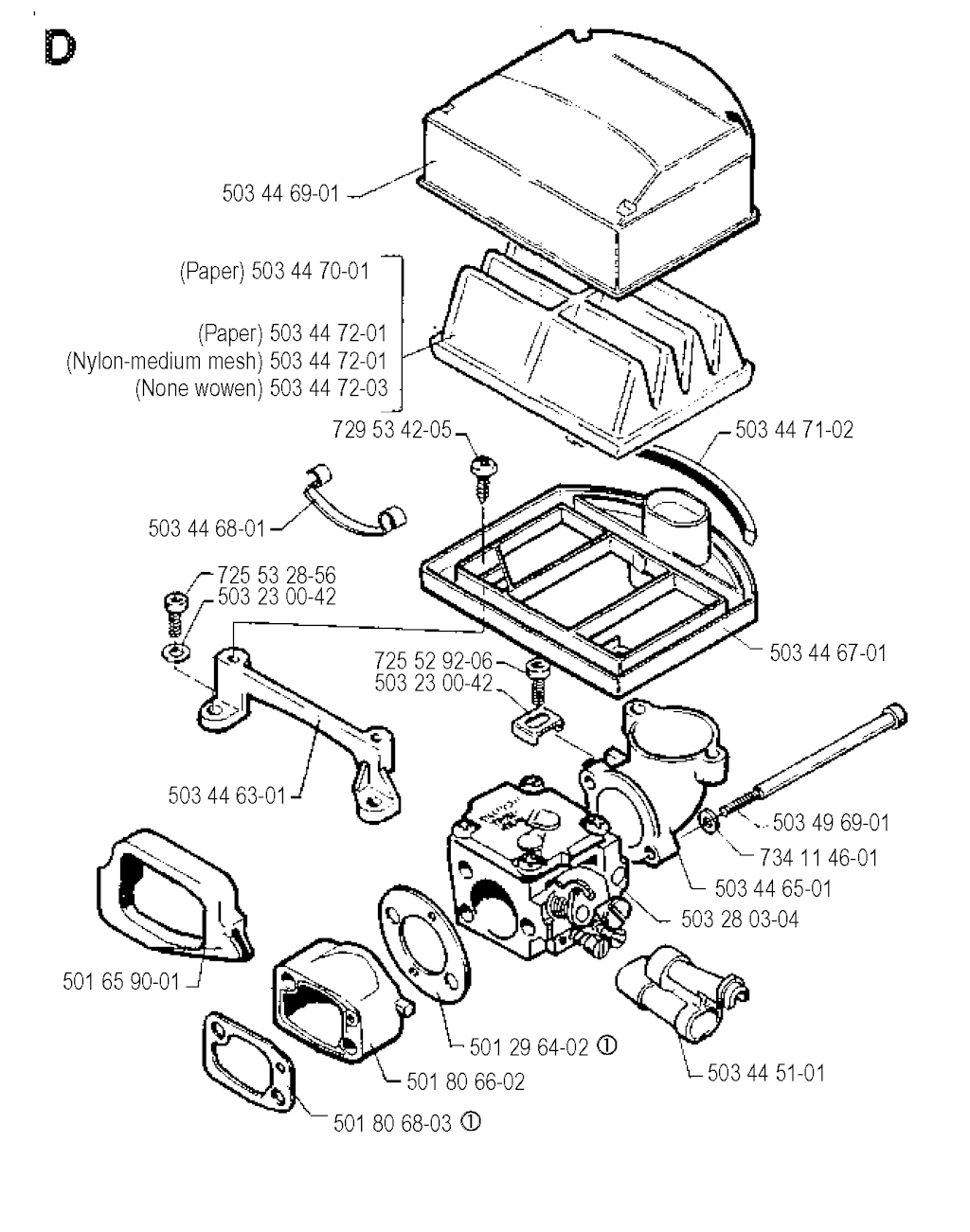 D

503 44 69-01

(Paper) 503 44 70-01

(Paper) 503 44 72-01
(Nylon-medium mesh) 503 44 72-01
(None wowen) 503 44 72-03

729 53 42-05

503 44 71-02

503 44 68-01

725 53 28-56
503 23 00-42

503 44 67-01

725 52 92-06
503 23 00-42

503 44 63-01

503 49 69-01

734 11 46-01

503 44 65-01

503 28 03-04

501 65 90-01

501 29 64-02 ①

503 44 51-01

501 80 66-02

501 80 68-03 ①