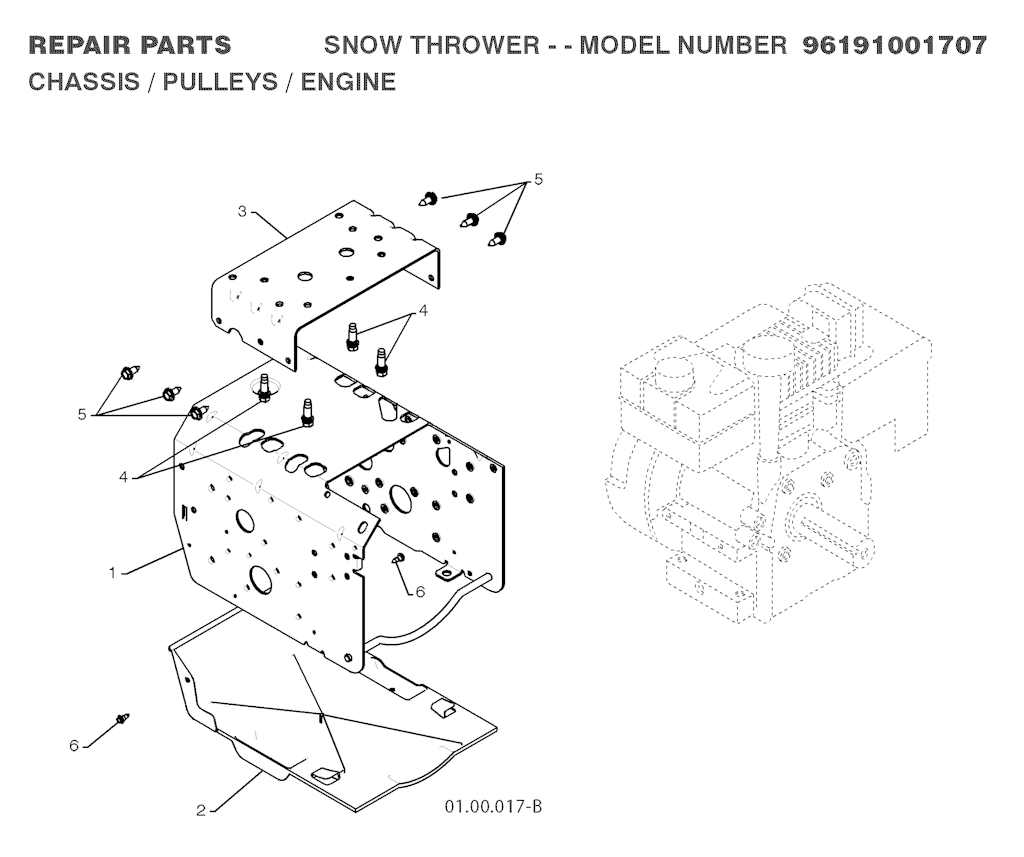 REPAIR PARTS SNOW THROWER - - MODEL NUMBER 96191001707
CHASSIS / PULLEYS / ENGINE

5
3
4
5
4
1
6
6
2
01.00.017-B